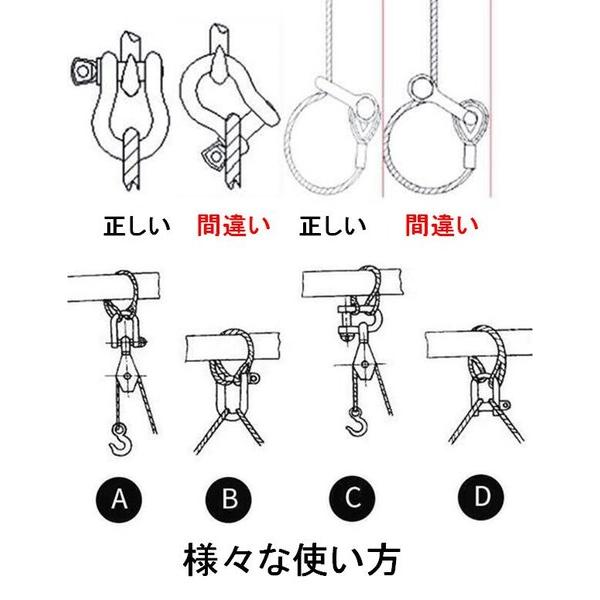 正しい 間違い 正しい 間違い

A B C D

様々な使い方