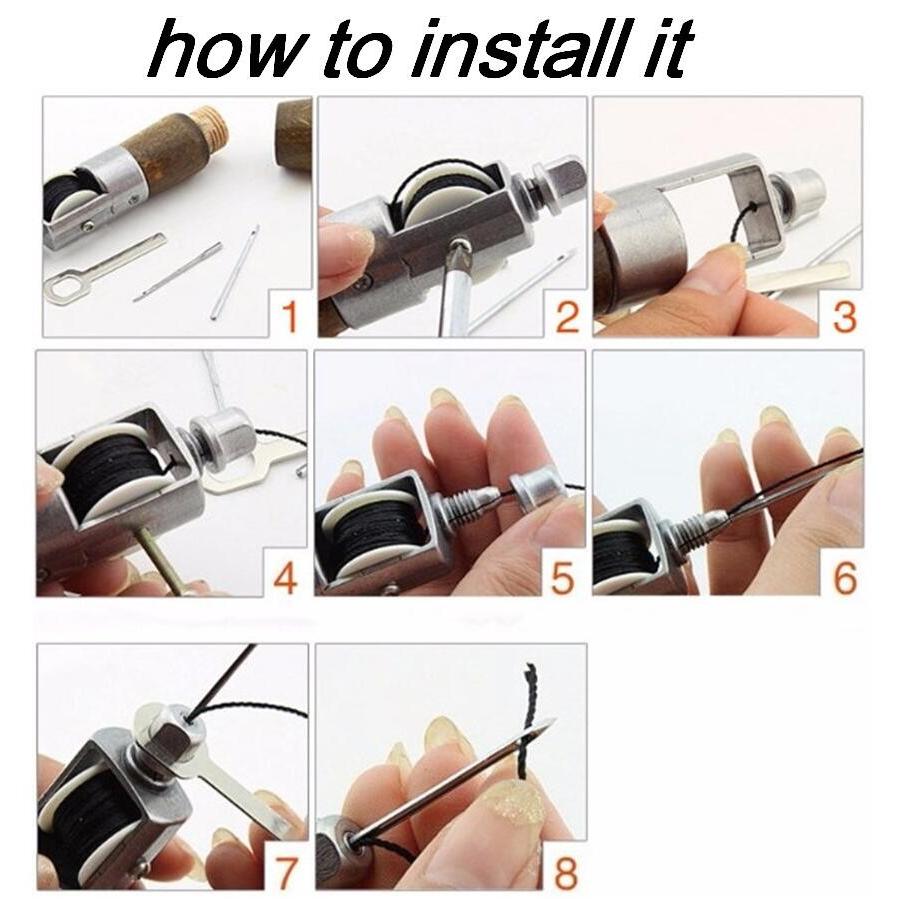 how to install it

1

2

3

4

5

6

7

8