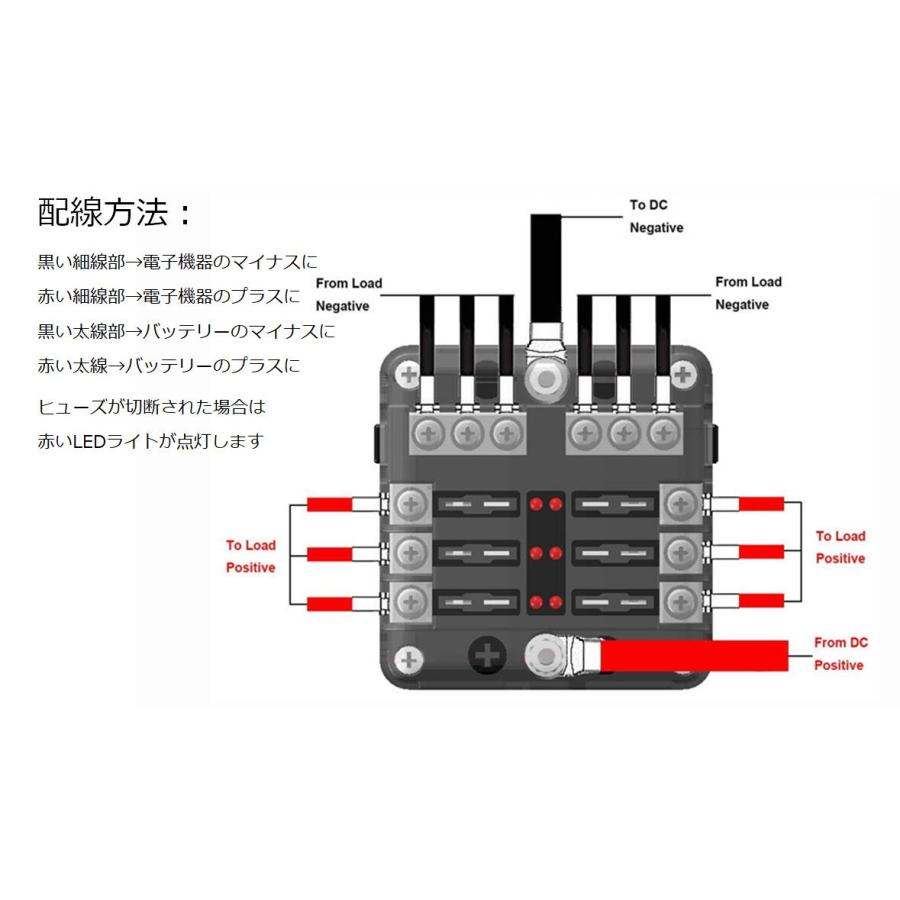 配線方法：

黒い細線部→電子機器のマイナスに

赤い細線部→電子機器のプラスに

黒い太線部→バッテリーのマイナスに

赤い太線→バッテリーのプラスに

ヒューズが切断された場合は

赤いLEDライトが点灯します

To DC
Negative

From Load
Negative

From Load
Negative

To Load
Positive

To Load
Positive

From DC
Positive