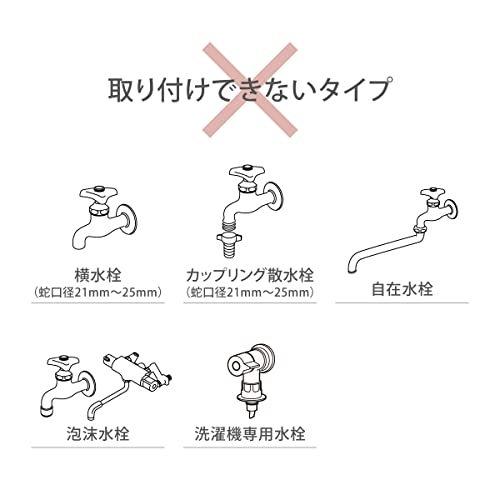 取り付けできないタイプ

横水栓
（蛇口径21mm～25mm）

カップリング散水栓
（蛇口径21mm～25mm）

自在水栓

泡沫水栓

洗濯機専用水栓