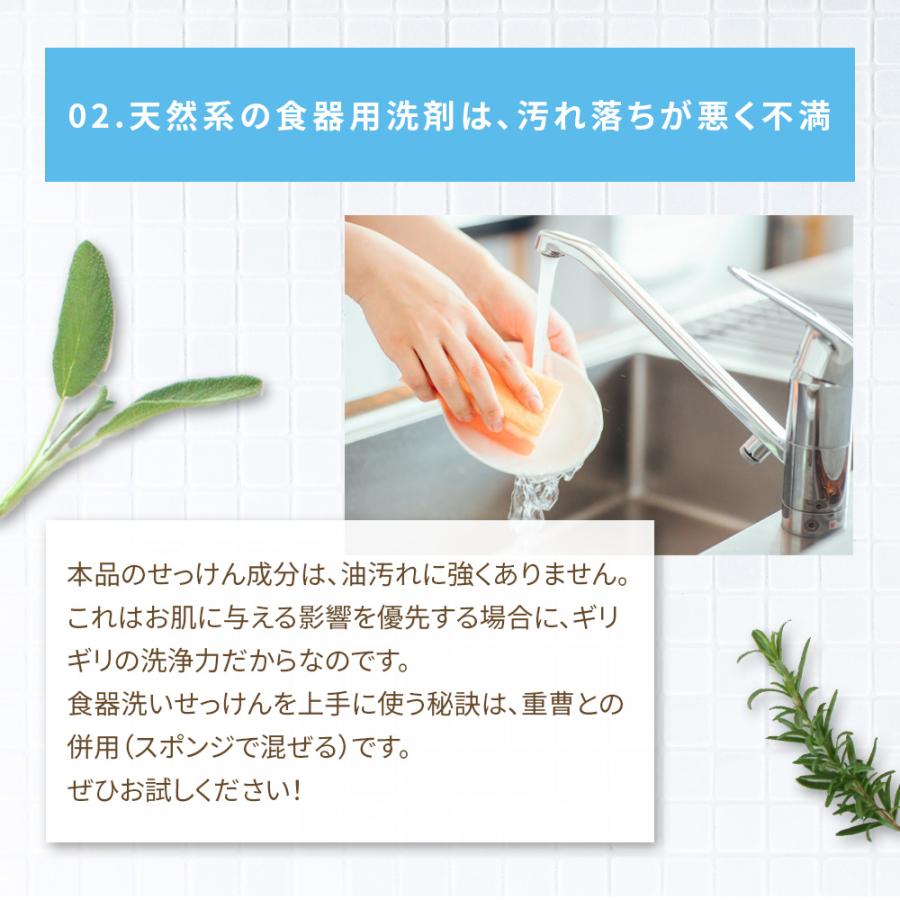 02.天然系の食器用洗剤は、汚れ落ちが悪く不満

本品のせっけん成分は、油汚れに強くありません。これはお肌に与える影響を優先する場合に、ギリギリの洗浄力だからなのです。
食器洗いせっけんを上手に使う秘訣は、重曹との併用（スポンジで混ぜる）です。
ぜひお試しください！