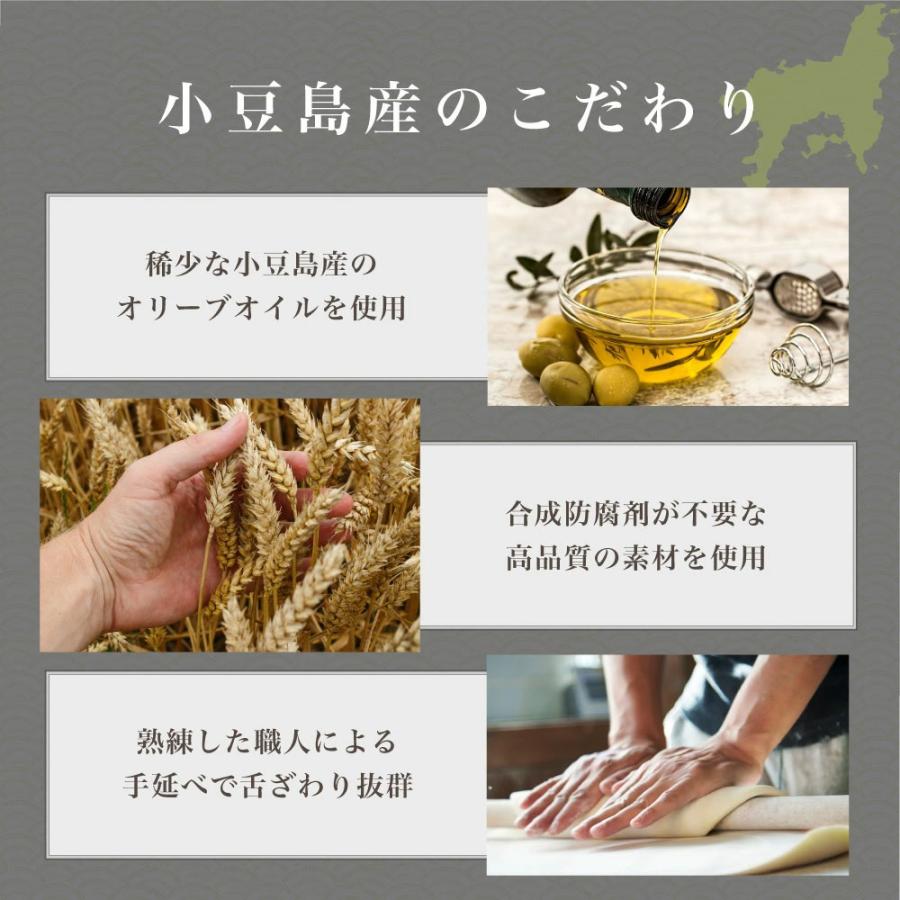 小豆島産のこだわり

稀少な小豆島産の
オリーブオイルを使用

合成防腐剤が不要な
高品質の素材を使用

熟練した職人による
手延べで舌ざわり抜群