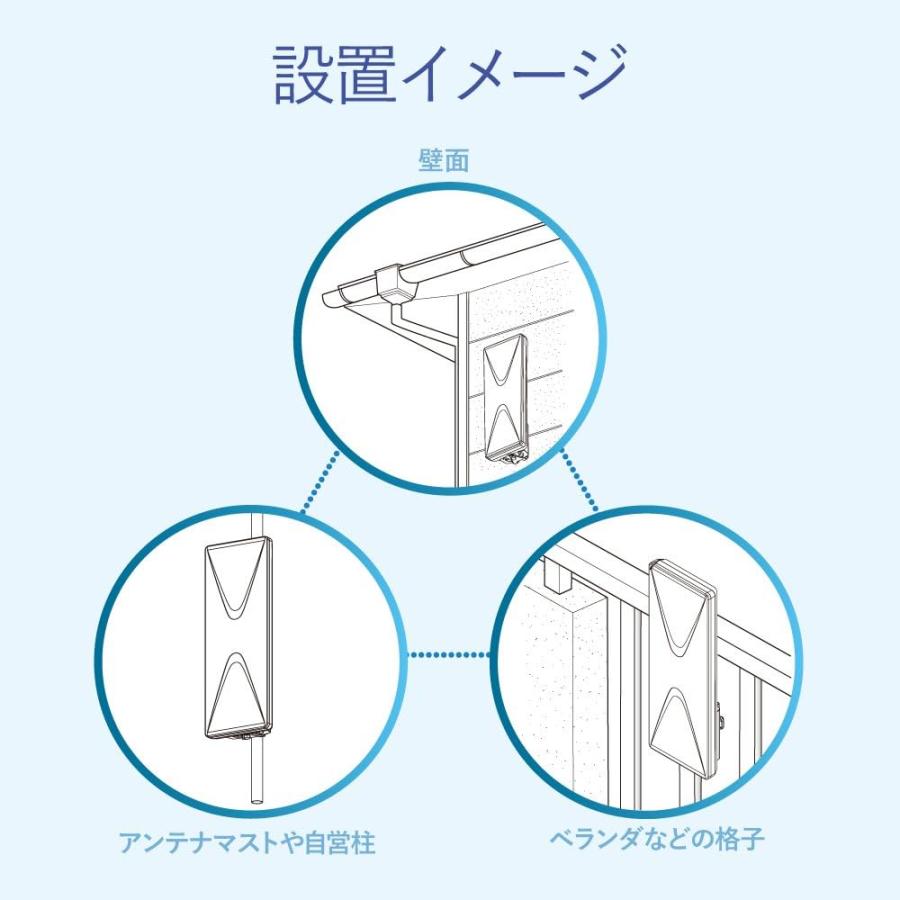 設置イメージ

壁面

アンテナマストや自営柱

ベランダなどの格子