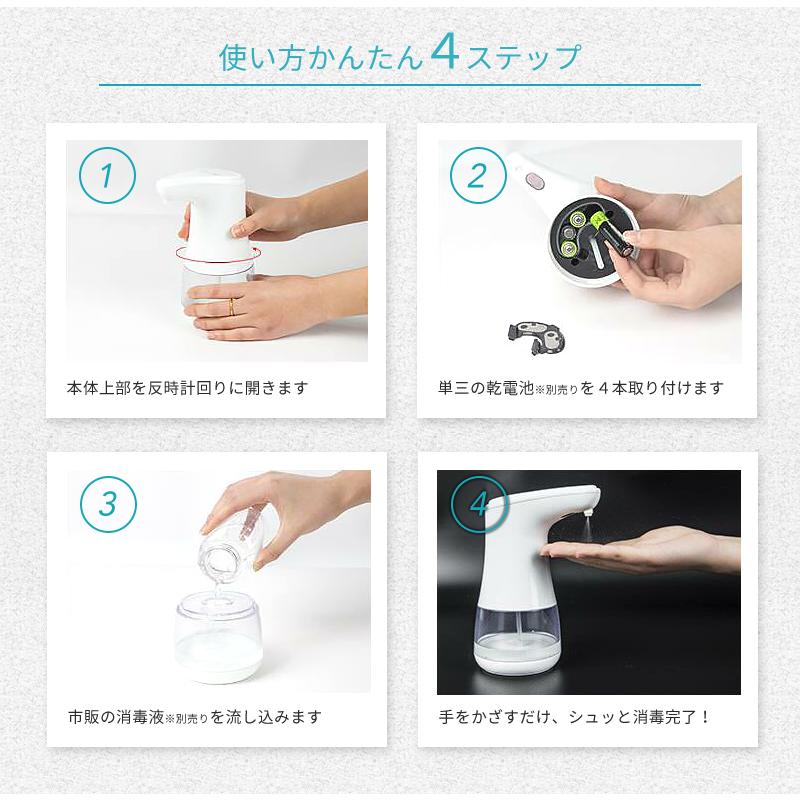 使い方かんたん4ステップ

1

本体上部を反時計回りに開きます

2

単三の乾電池※別売りを４本取り付けます

3

市販の消毒液※別売りを流し込みます

4

手をかざすだけ、シュッと消毒完了！