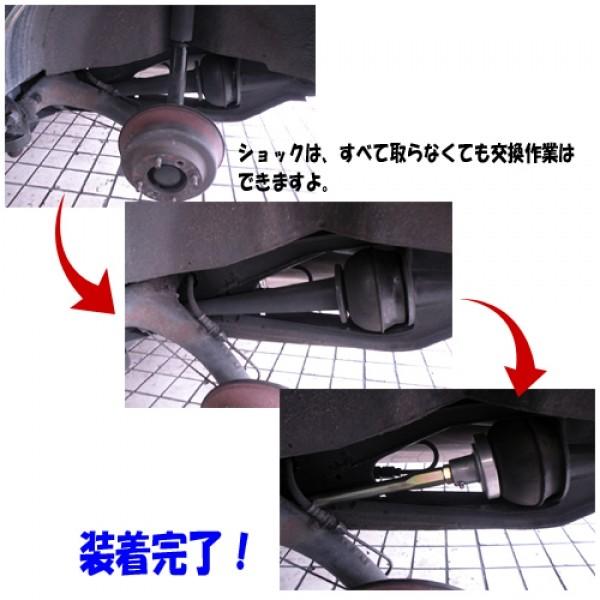 ショックは、すべて取らなくても交換作業はできますよ。

装着完了！