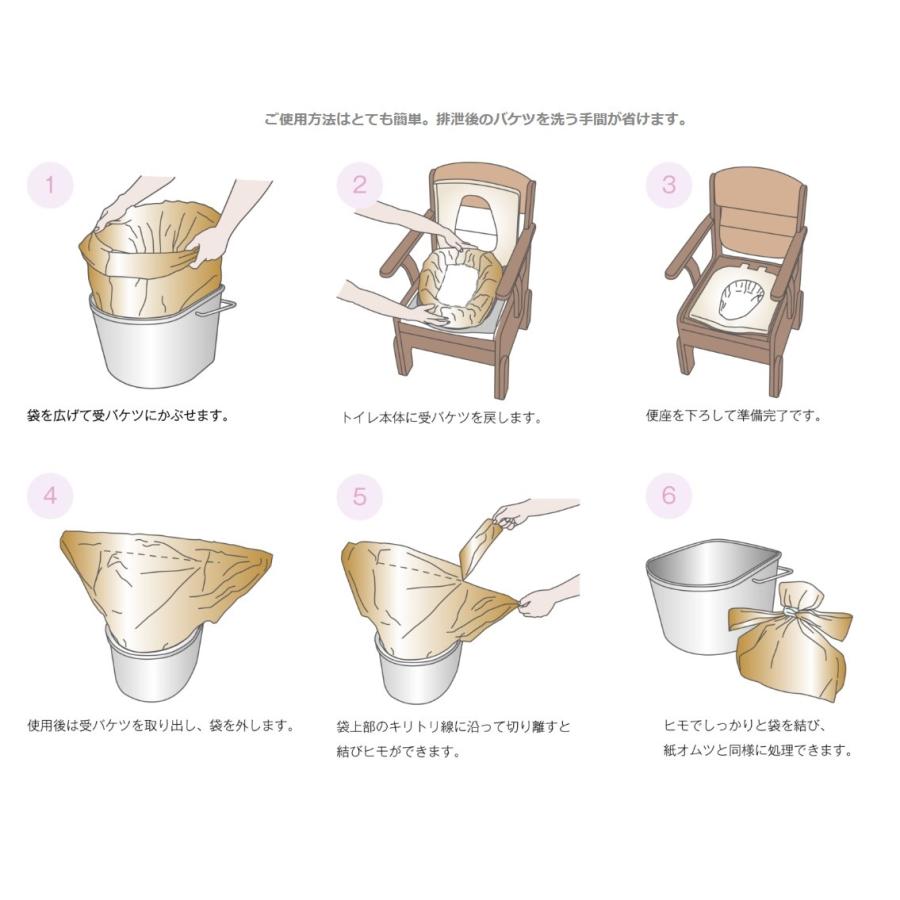 ご使用方法はとても簡単。排泄後のバケツを洗う手間が省けます。

1

袋を広げて受バケツにかぶせます。

2

トイレ本体に受バケツを戻します。

3

便座を下ろして準備完了です。

4

使用後は受バケツを取り出し、袋を外します。

5

袋上部のキリトリ線に沿って切り離すと結びヒモができます。

6

ヒモでしっかりと袋を結び、紙オムツと同様に処理できます。