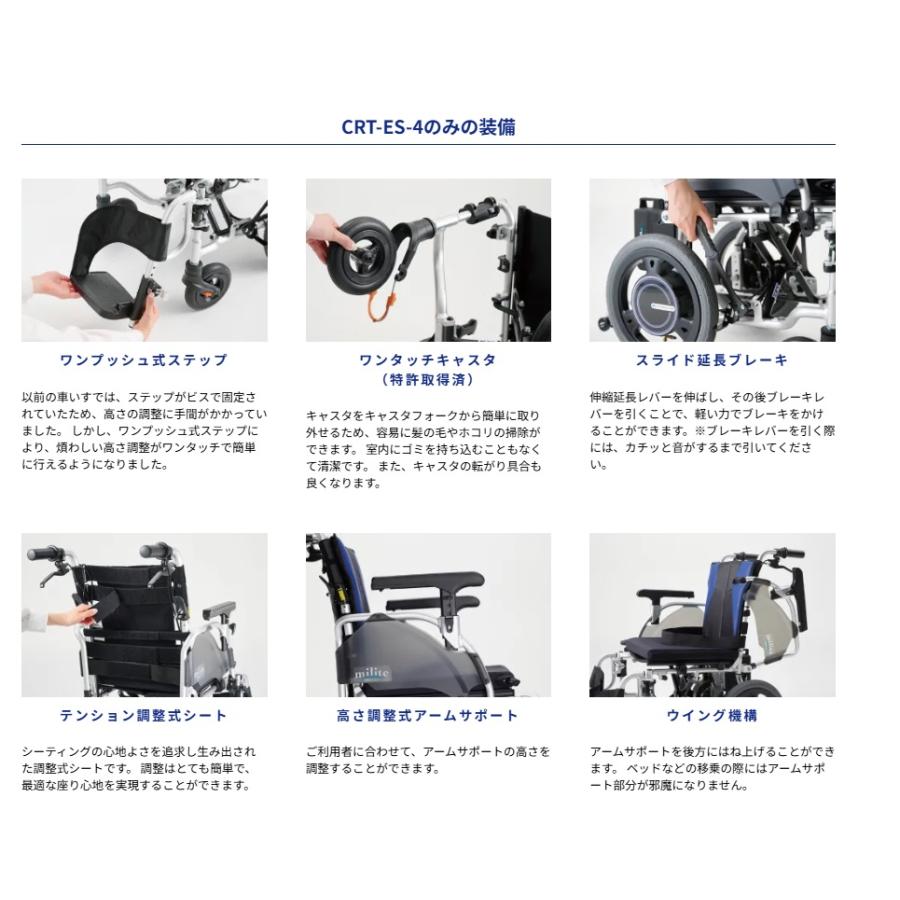 CRT-ES-4のみの装備

ワンプッシュ式ステップ

以前の車いすでは、ステップがビスで固定されていたため、高さの調整に手間がかかっていました。しかし、ワンプッシュ式ステップにより、煩わしい高さ調整がワンタッチで簡単に行えるようになりました。

ワンタッチキャスタ
（特許取得済）

キャスタをキャスタフォークから簡単に取り外せるため、容易に髪の毛やホコリの掃除ができます。室内にゴミを持ち込むこともなくて清潔です。また、キャスタの転がり具合も良くなります。

スライド延長ブレーキ

伸縮延長レバーを伸ばし、その後ブレーキレバーを引くことで、軽い力でブレーキをかけることができます。※ブレーキレバーを引く際には、カチッと音がするまで引いてください。

テンション調整式シート

シーティングの心地よさを追求し生み出された調整式シートです。調整はとても簡単で、最適な座り心地を実現することができます。

milite

高さ調整式アームサポート

ご利用者に合わせて、アームサポートの高さを調整することができます。

ウイング機構

アームサポートを後方にはね上げることができます。ベッドなどの移乗の際にはアームサポート部分が邪魔になりません。