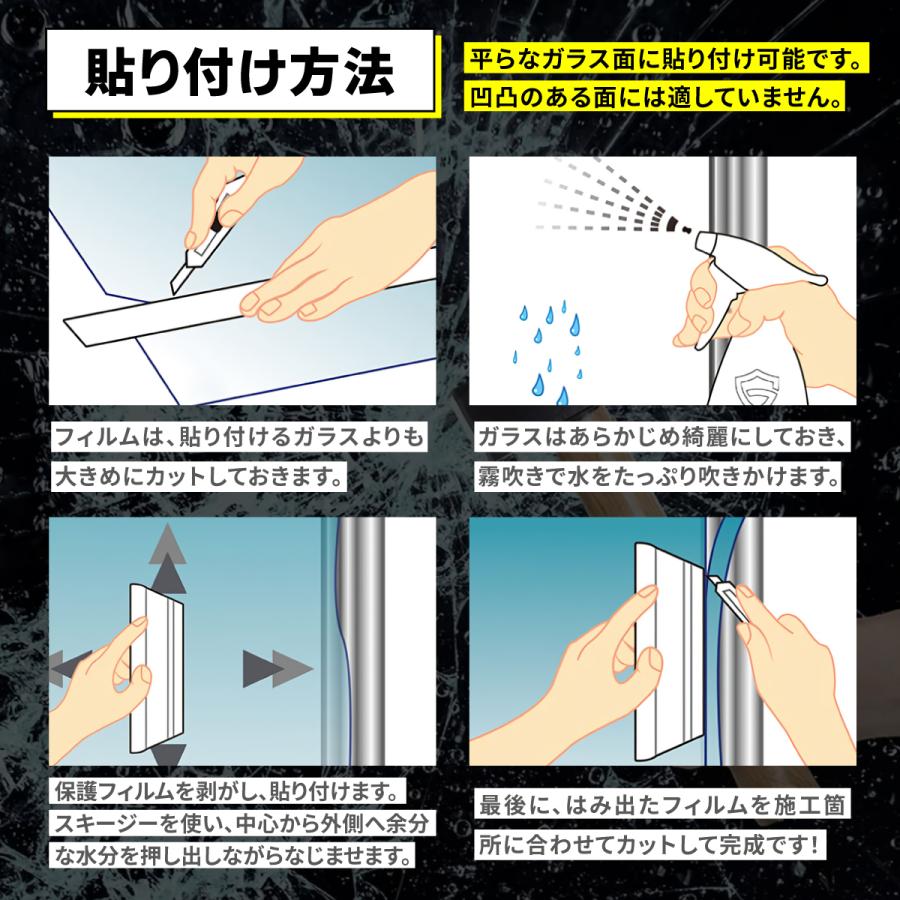 貼り付け方法

平らなガラス面に貼り付け可能です。
凹凸のある面には適していません。

フィルムは、貼り付けるガラスよりも大きめにカットしておきます。

ガラスはあらかじめ綺麗にしておき、霧吹きで水をたっぷり吹きかけます。

保護フィルムを剥がし、貼り付けます。スキージーを使い、中心から外側へ余分な水分を押し出しながらなじませます。

最後に、はみ出たフィルムを施工箇所に合わせてカットして完成です！