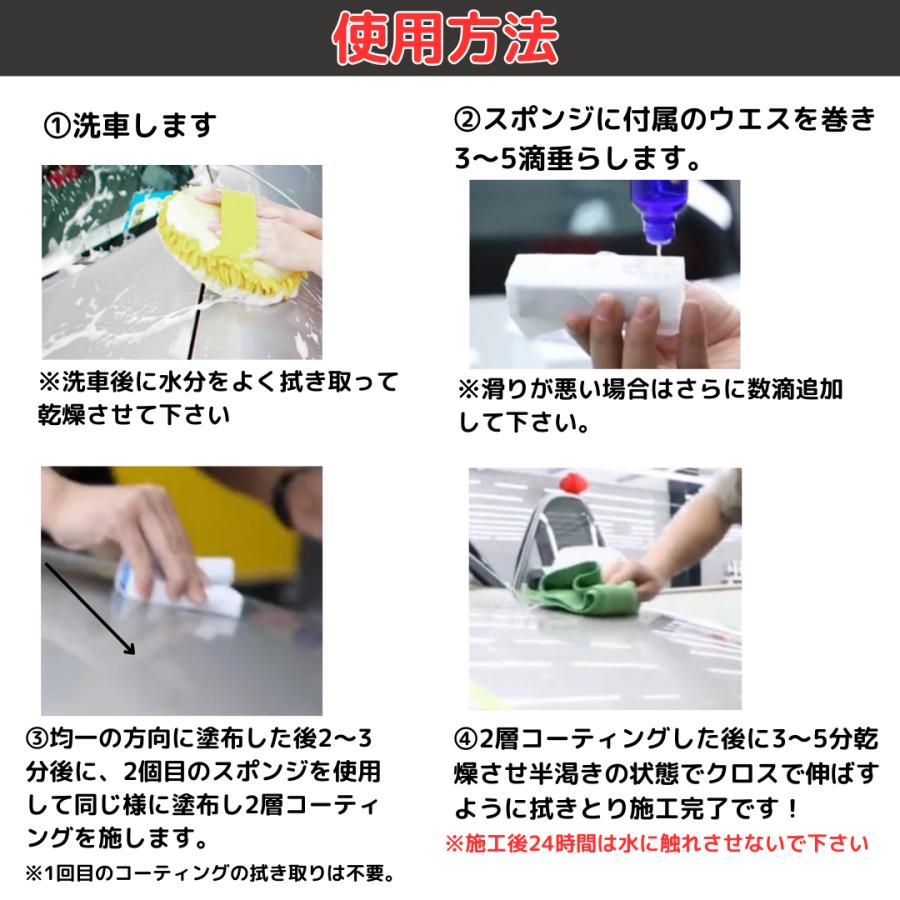 使用方法

①洗車します

※洗車後に水分をよく拭き取って乾燥させて下さい

②スポンジに付属のウエスを巻き3〜5滴垂らします。

※滑りが悪い場合はさらに数滴追加して下さい。

③均一の方向に塗布した後2〜3分後に、2個目のスポンジを使用して同じ様に塗布し2層コーティングを施します。

※1回目のコーティングの拭き取りは不要。

④2層コーティングした後に3〜5分乾燥させ半渇きの状態でクロスで伸ばすように拭きとり施工完了です！

※施工後24時間は水に触れさせないで下さい