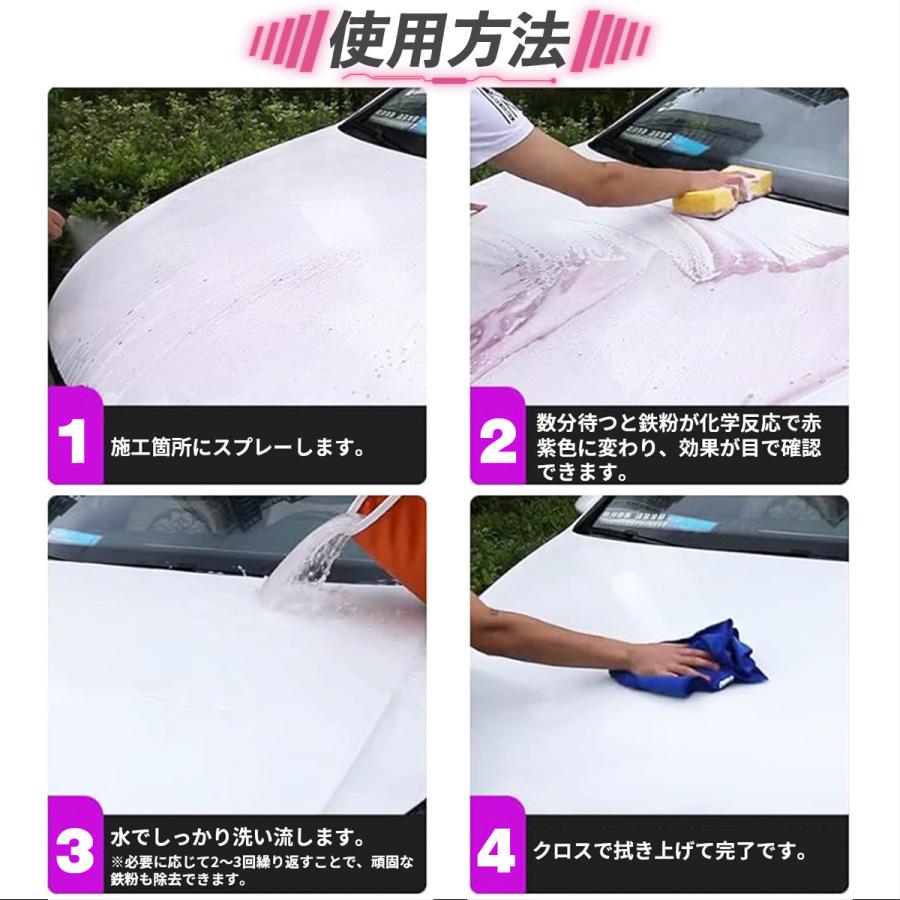 使用方法

1 施工箇所にスプレーします。

2 数分待つと鉄粉が化学反応で赤紫色に変わり、効果が目で確認できます。

3 水でしっかり洗い流します。
※必要に応じて2〜3回繰り返すことで、頑固な鉄粉も除去できます。

4 クロスで拭き上げて完了です。