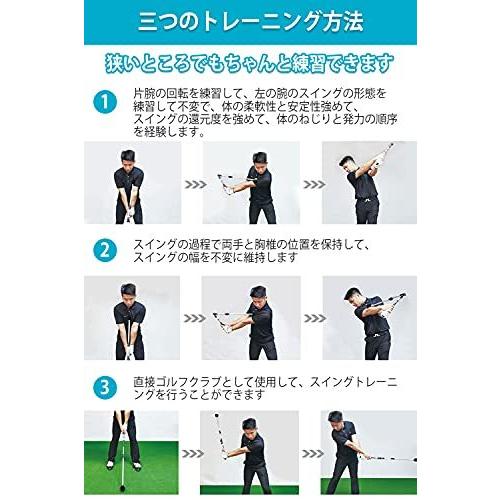 三つのトレーニング方法

狭いところでもちゃんと練習できます

1

片腕の回転を練習して、左の腕のスイングの形態を練習して不変で、体の柔軟性と安定性強めて、スイングの還元度を強めて、体のねじりと発力の順序を経験します。

2

スイングの過程で両手と胸椎の位置を保持して、スイングの幅を不変に維持します

3

直接ゴルフクラブとして使用して、スイングトレーニングを行うことができます