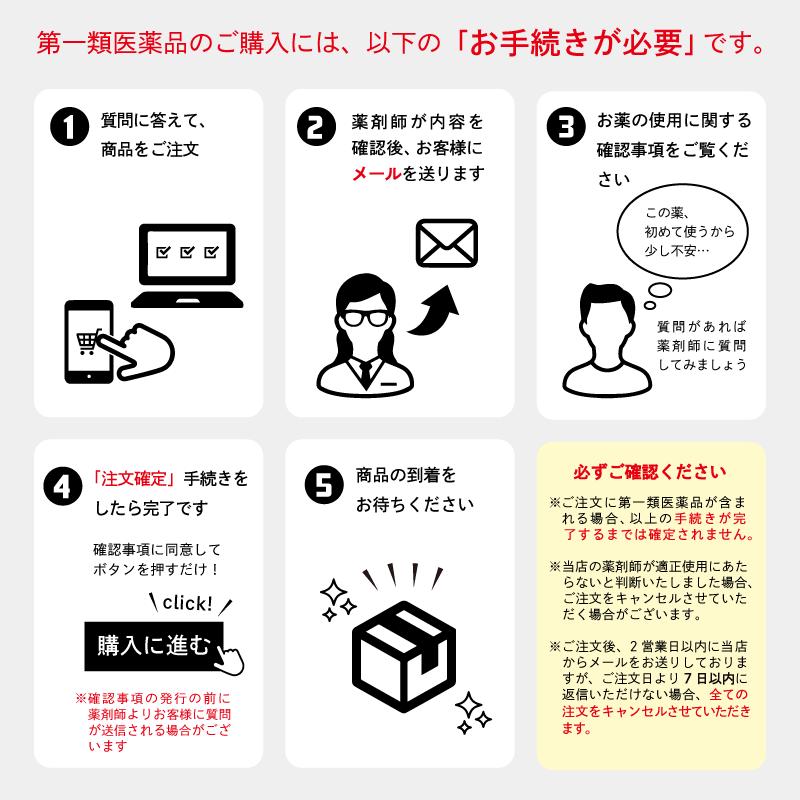 第一類医薬品のご購入には、以下の「お手続きが必要」です。

1 質問に答えて、商品をご注文

2 薬剤師が内容を確認後、お客様にメールを送ります

3 お薬の使用に関する確認事項をご覧ください

この薬、初めて使うから少し不安…

質問があれば薬剤師に質問してみましょう

4 「注文確定」手続きをしたら完了です

確認事項に同意してボタンを押すだけ！

click!

購入に進む

※確認事項の発行の前に薬剤師よりお客様に質問が送信される場合がございます

5 商品の到着をお待ちください

必ずご確認ください

※ご注文に第一類医薬品が含まれる場合、以上の手続きが完了するまでは確定されません。

※当店の薬剤師が適正使用にあたらないと判断いたしました場合、ご注文をキャンセルさせていただく場合がございます。

※ご注文後、2営業日以内に当店からメールをお送りしておりますが、ご注文日より7日以内に返信いただけない場合、全ての注文をキャンセルさせていただきます。