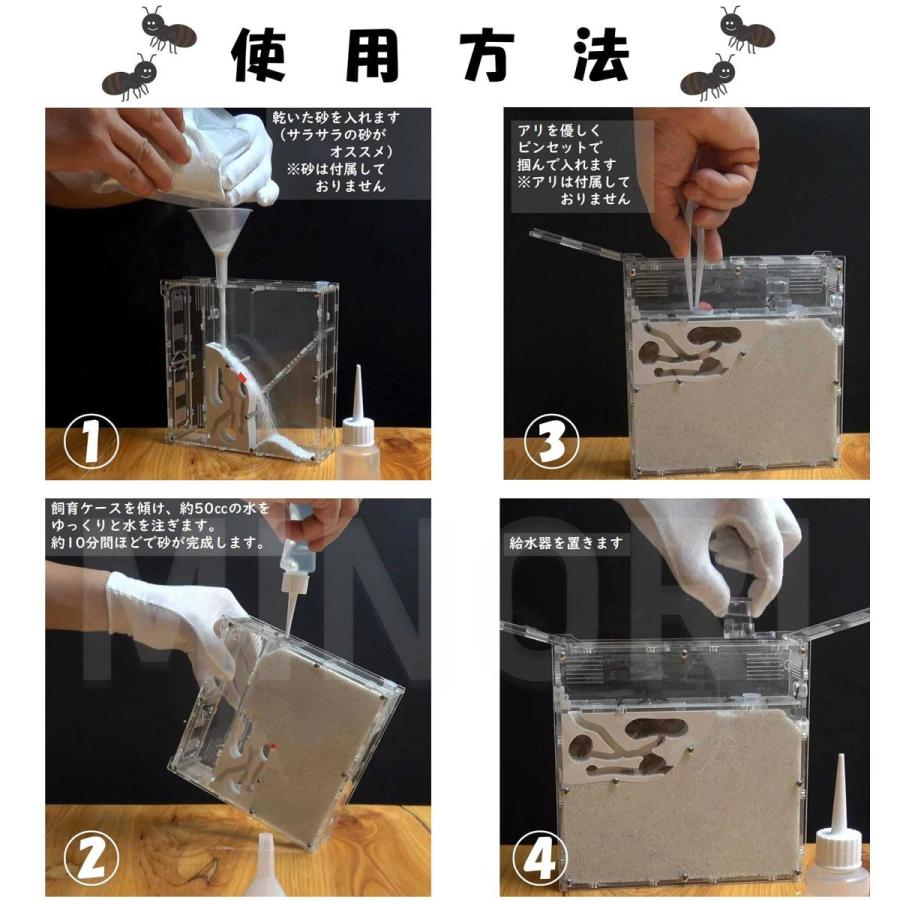 使用方法

乾いた砂を入れます
（サラサラの砂が
オススメ）
※砂は付属して
おりません

1

アリを優しく
ピンセットで
掴んで入れます
※アリは付属して
おりません

3

飼育ケースを傾け、約50ccの水を
ゆっくりと水を注ぎます。
約10分間ほどで砂が完成します。

2

給水器を置きます

4

MINORI