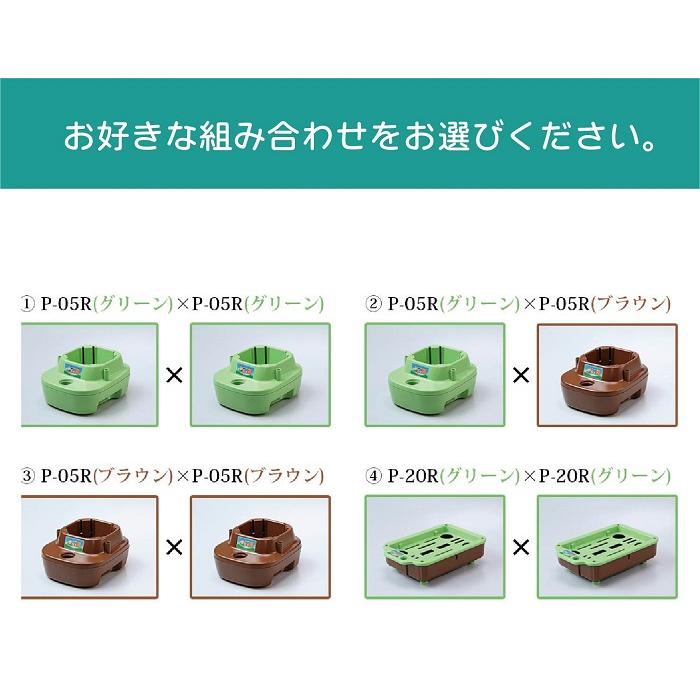 お好きな組み合わせをお選びください。

① P-05R(グリーン)×P-05R(グリーン)

×

② P-05R(グリーン)×P-05R(ブラウン)

×

③ P-05R(ブラウン)×P-05R(ブラウン)

×

④ P-20R(グリーン)×P-20R(グリーン)

×