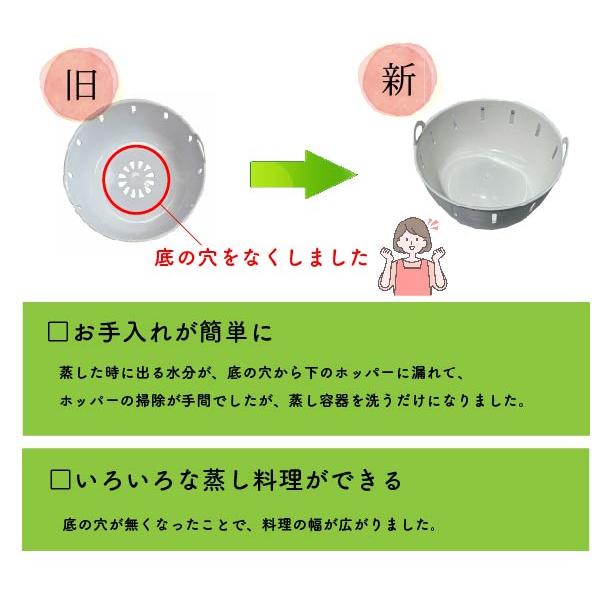 旧

新

底の穴をなくしました

□お手入れが簡単に

蒸した時に出る水分が、底の穴から下のホッパーに漏れて、ホッパーの掃除が手間でしたが、蒸し容器を洗うだけになりました。

□いろいろな蒸し料理ができる

底の穴が無くなったことで、料理の幅が広がりました。