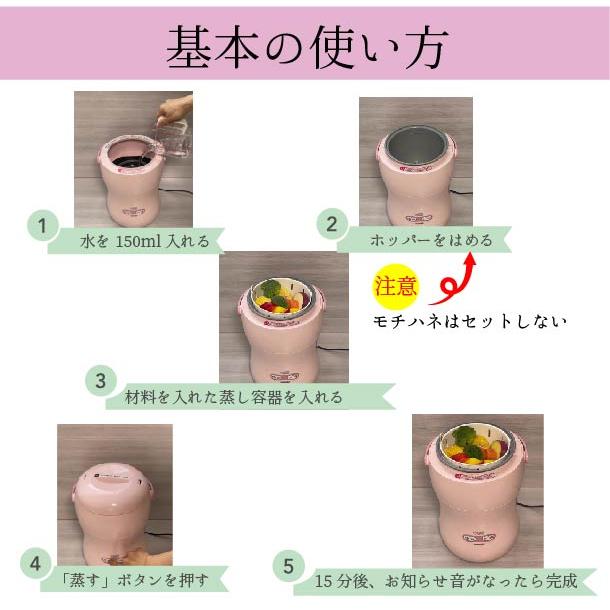 基本の使い方

1
水を 150ml 入れる

2
ホッパーをはめる

注意
モチハネはセットしない

3
材料を入れた蒸し容器を入れる

4
「蒸す」ボタンを押す

5
15 分後、お知らせ音がなったら完成