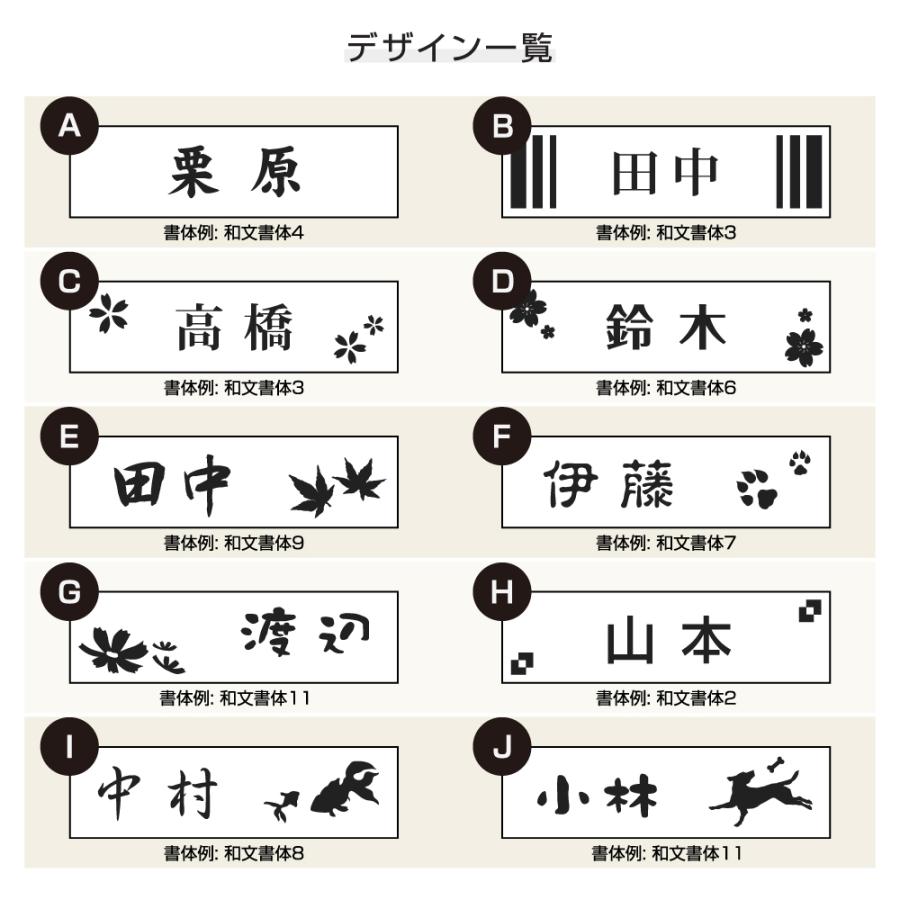 デザイン一覧

A
栗原
書体例: 和文書体4

B
田中
書体例: 和文書体3

C
高橋
書体例: 和文書体3

D
鈴木
書体例: 和文書体6

E
田中
書体例: 和文書体9

F
伊藤
書体例: 和文書体7

G
渡辺
書体例: 和文書体11

H
山本
書体例: 和文書体2

I
中村
書体例: 和文書体8

J
小林
書体例: 和文書体11