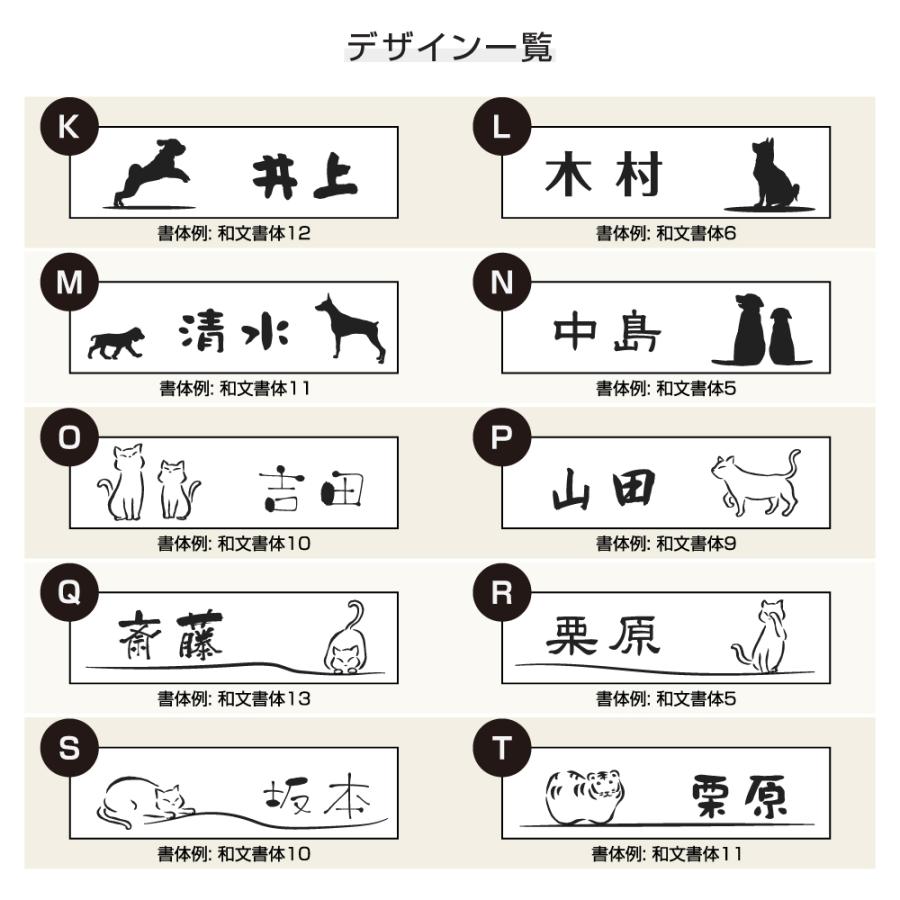 デザイン一覧

K
井上
書体例: 和文書体12

L
木村
書体例: 和文書体6

M
清水
書体例: 和文書体11

N
中島
書体例: 和文書体5

O
吉田
書体例: 和文書体10

P
山田
書体例: 和文書体9

Q
斎藤
書体例: 和文書体13

R
栗原
書体例: 和文書体5

S
坂本
書体例: 和文書体10

T
栗原
書体例: 和文書体11