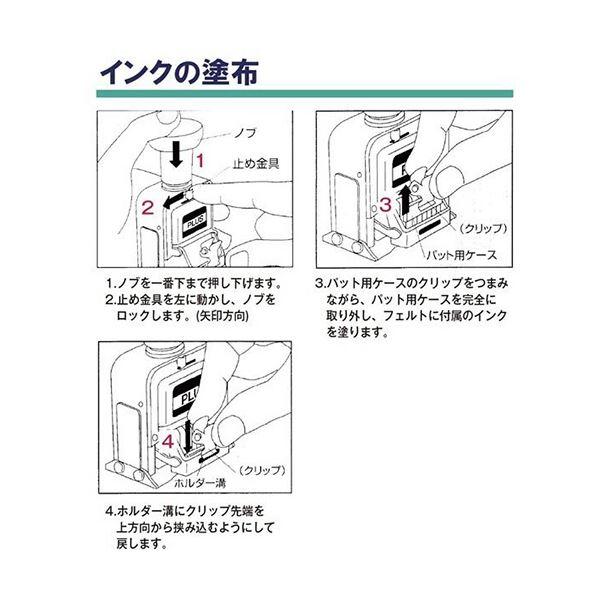 インクの塗布

ノブ
1
止め金具
2
PLUS

1.ノブを一番下まで押し下げます。
2.止め金具を左に動かし、ノブをロックします。(矢印方向)

3
(クリップ)
パット用ケース

3.パット用ケースのクリップをつまみながら、パット用ケースを完全に取り外し、フェルトに付属のインクを塗ります。

PLUS
4
(クリップ)
ホルダー溝

4.ホルダー溝にクリップ先端を上方向から挟み込むようにして戻します。