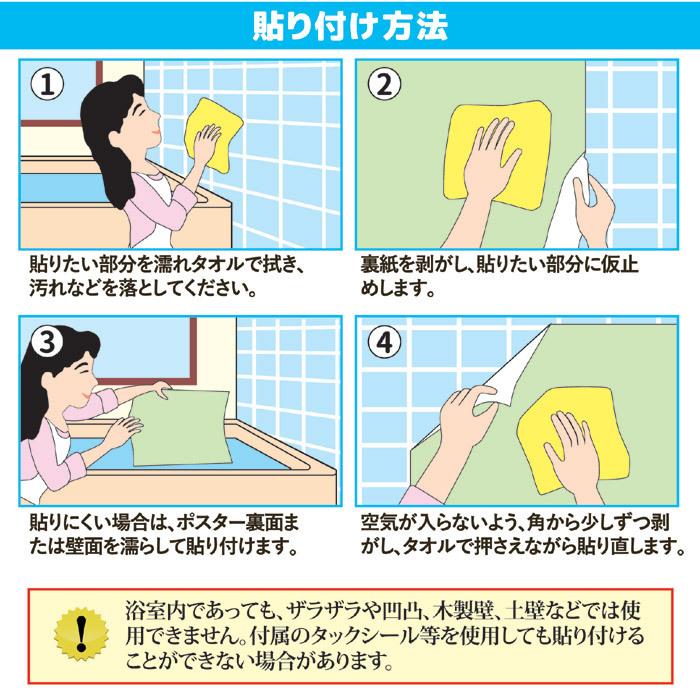 貼り付け方法

①

貼りたい部分を濡れタオルで拭き、汚れなどを落としてください。

②

裏紙を剥がし、貼りたい部分に仮止めします。

③

貼りにくい場合は、ポスター裏面または壁面を濡らして貼り付けます。

④

空気が入らないよう、角から少しずつ剥がし、タオルで押さえながら貼り直します。

!

浴室内であっても、ザラザラや凹凸、木製壁、土壁などでは使用できません。付属のタックシール等を使用しても貼り付けることができない場合があります。