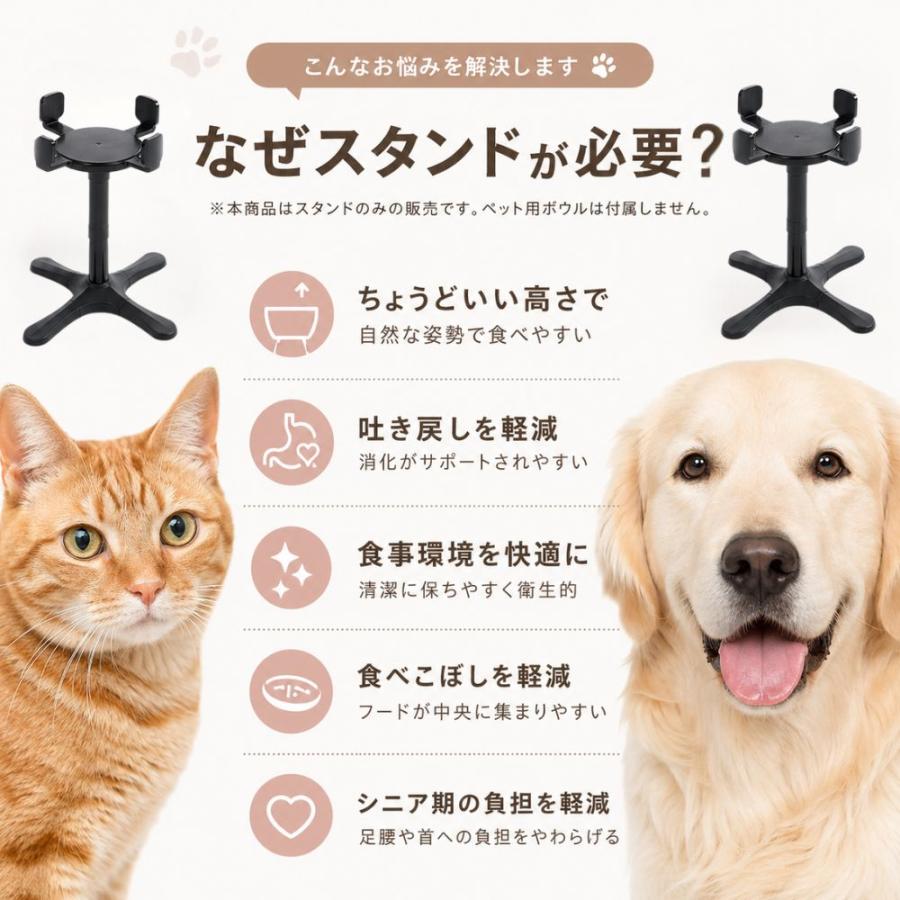 こんなお悩みを解決します

なぜスタンドが必要?

※本商品はスタンドのみの販売です。ペット用ボウルは付属しません。

ちょうどいい高さで
自然な姿勢で食べやすい

吐き戻しを軽減
消化がサポートされやすい

食事環境を快適に
清潔に保ちやすく衛生的

食べこぼしを軽減
フードが中央に集まりやすい

シニア期の負担を軽減
足腰や首への負担をやわらげる