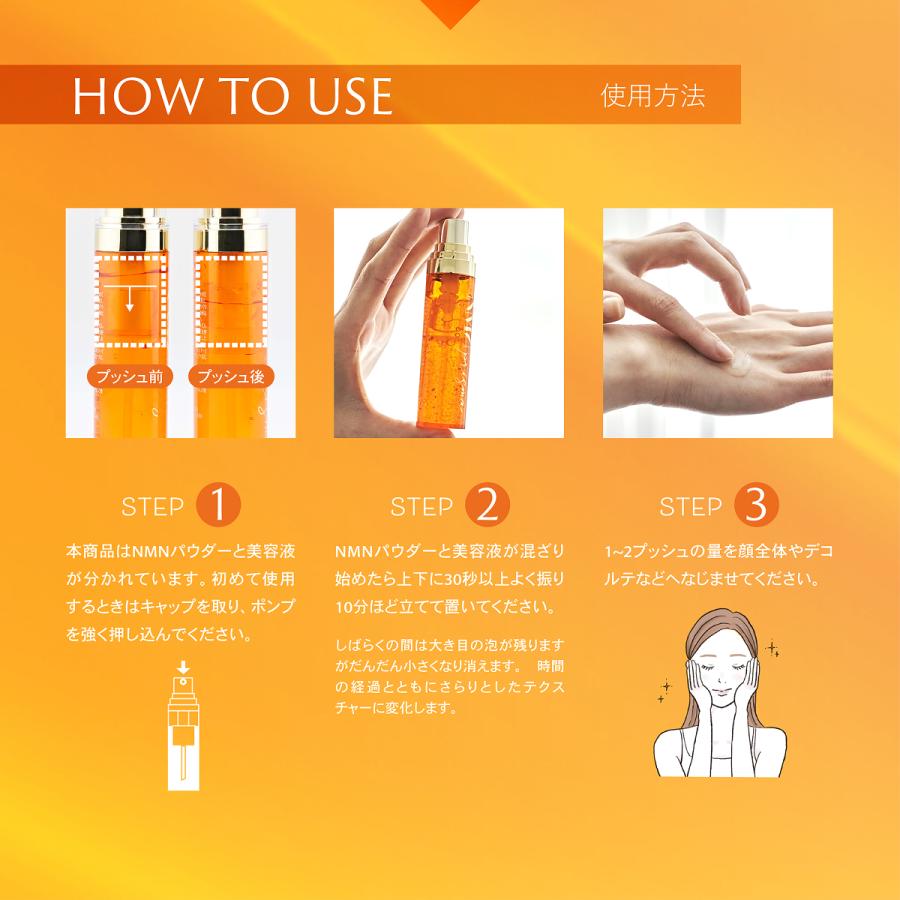 HOW TO USE 使用方法

プッシュ前 プッシュ後

STEP 1

本商品はNMNパウダーと美容液が分かれています。初めて使用するときはキャップを取り、ポンプを強く押し込んでください。

STEP 2

NMNパウダーと美容液が混ざり始めたら上下に30秒以上よく振り10分ほど立てて置いてください。

しばらくの間は大き目の泡が残りますがだんだん小さくなり消えます。 時間の経過とともにさらりとしたテクスチャーに変化します。

STEP 3

1~2プッシュの量を顔全体やデコルテなどへなじませてください。