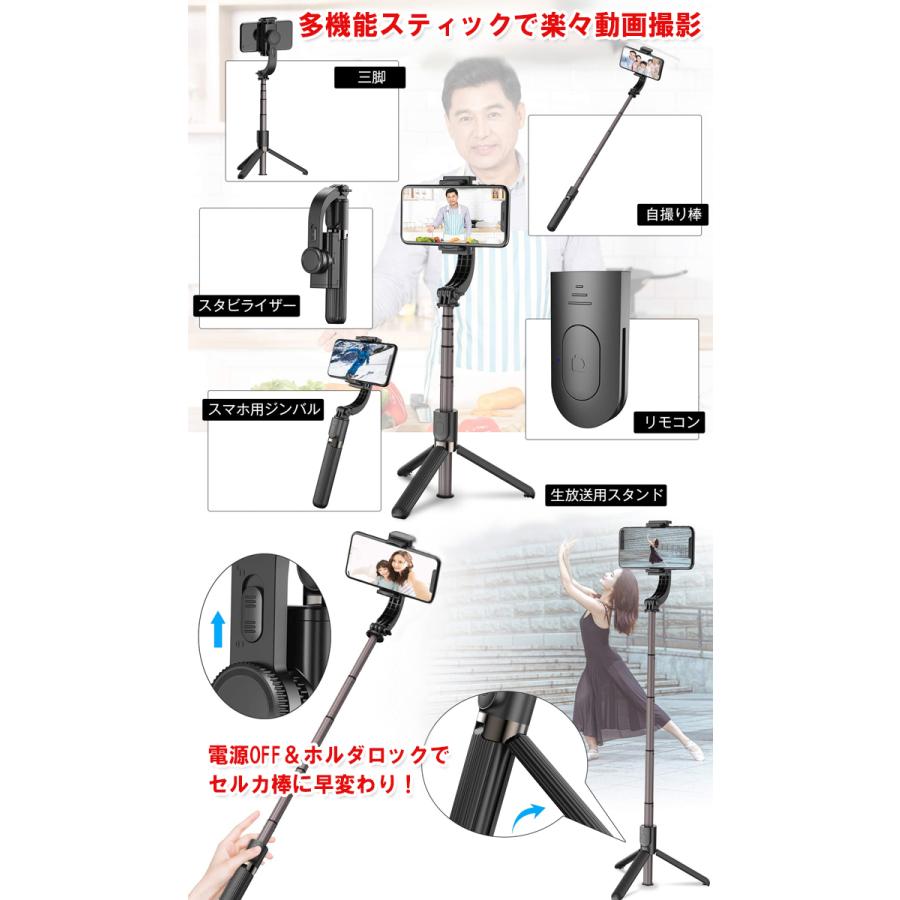 多機能スティックで楽々動画撮影

三脚

自撮り棒

スタビライザー

スマホ用ジンバル

リモコン

生放送用スタンド

電源OFF＆ホルダロックで
セルカ棒に早変わり！