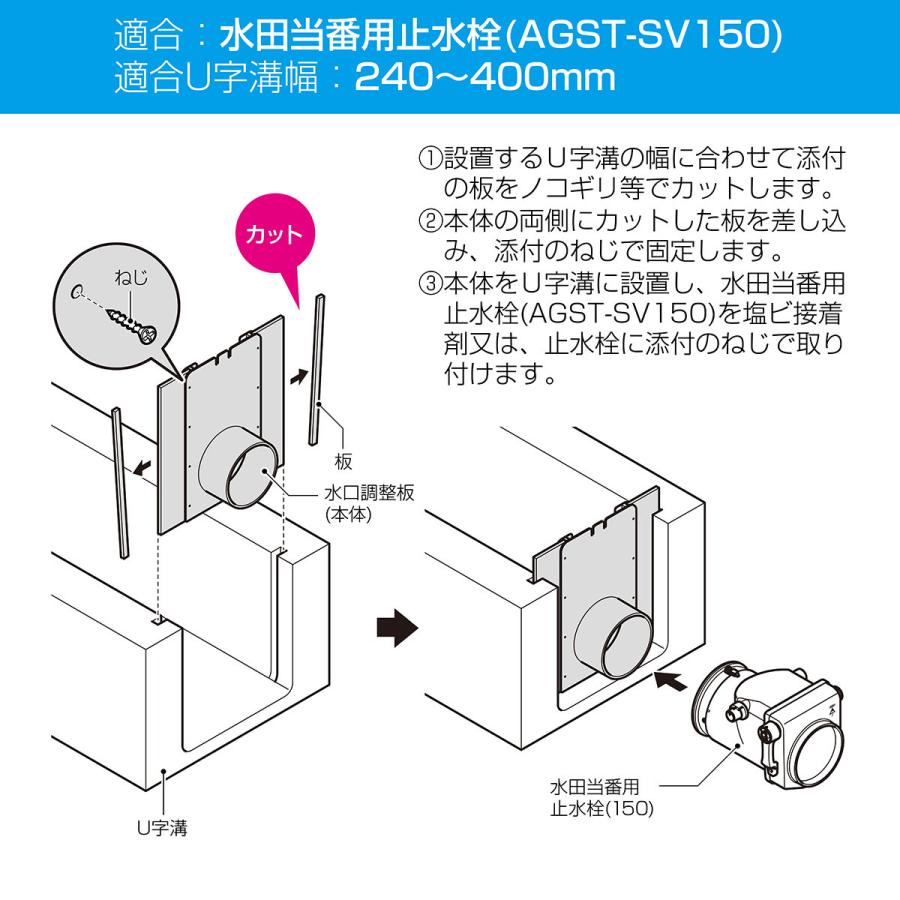 適合：水田当番用止水栓(AGST-SV150)
適合U字溝幅：240～400mm

①設置するU字溝の幅に合わせて添付の板をノコギリ等でカットします。
②本体の両側にカットした板を差し込み、添付のねじで固定します。
③本体をU字溝に設置し、水田当番用止水栓(AGST-SV150)を塩ビ接着剤又は、止水栓に添付のねじで取り付けます。

カット

ねじ

板

水口調整板
(本体)

U字溝

水田当番用
止水栓(150)