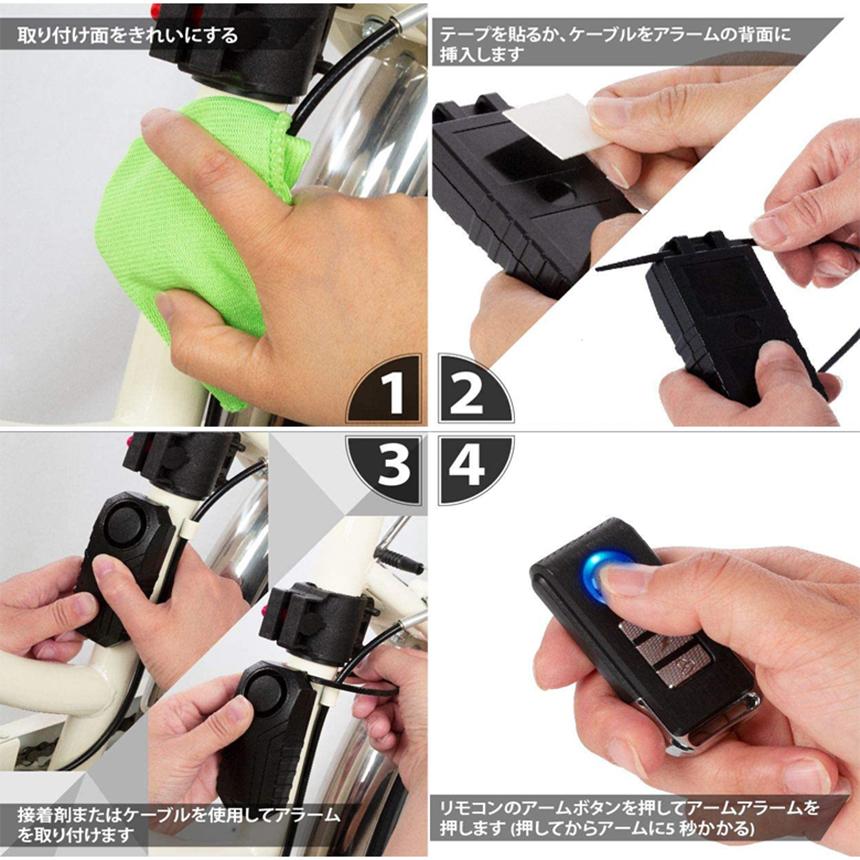 取り付け面をきれいにする

テープを貼るか、ケーブルをアラームの背面に挿入します

1

2

3

4

接着剤またはケーブルを使用してアラームを取り付けます

リモコンのアームボタンを押してアームアラームを押します (押してからアームに5 秒かかる)