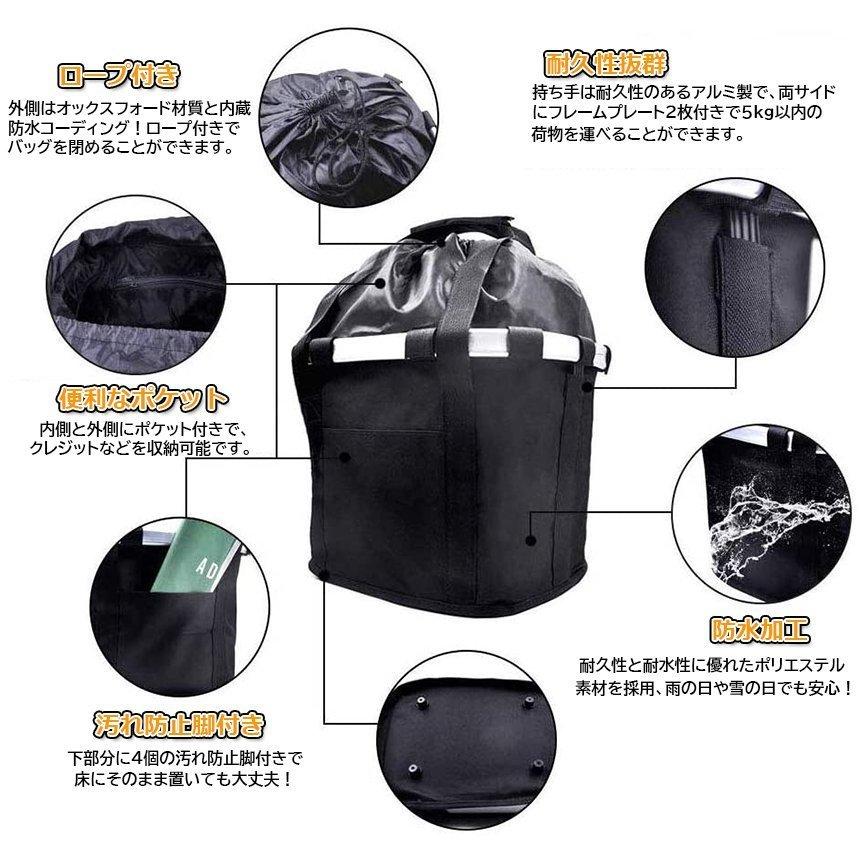 ロープ付き

外側はオックスフォード材質と内蔵防水コーディング！ロープ付きでバッグを閉めることができます。

耐久性抜群

持ち手は耐久性のあるアルミ製で、両サイドにフレームプレート2枚付きで5kg以内の荷物を運べることができます。

便利なポケット

内側と外側にポケット付きで、クレジットなどを収納可能です。

AD

防水加工

耐久性と耐水性に優れたポリエステル素材を採用、雨の日や雪の日でも安心！

汚れ防止脚付き

下部分に4個の汚れ防止脚付きで床にそのまま置いても大丈夫！