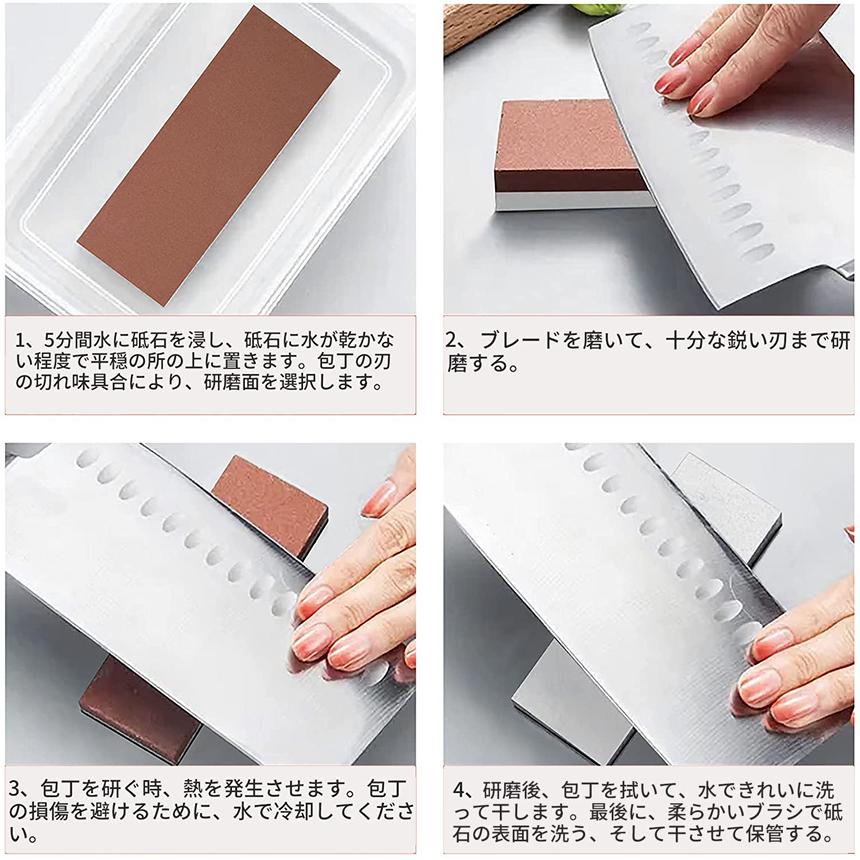 1、5分間水に砥石を浸し、砥石に水が乾かない程度で平穏の所の上に置きます。包丁の刃の切れ味具合により、研磨面を選択します。

2、ブレードを磨いて、十分な鋭い刃まで研磨する。

3、包丁を研ぐ時、熱を発生させます。包丁の損傷を避けるために、水で冷却してください。

4、研磨後、包丁を拭いて、水できれいに洗って干します。最後に、柔らかいブラシで砥石の表面を洗う、そして干させて保管する。