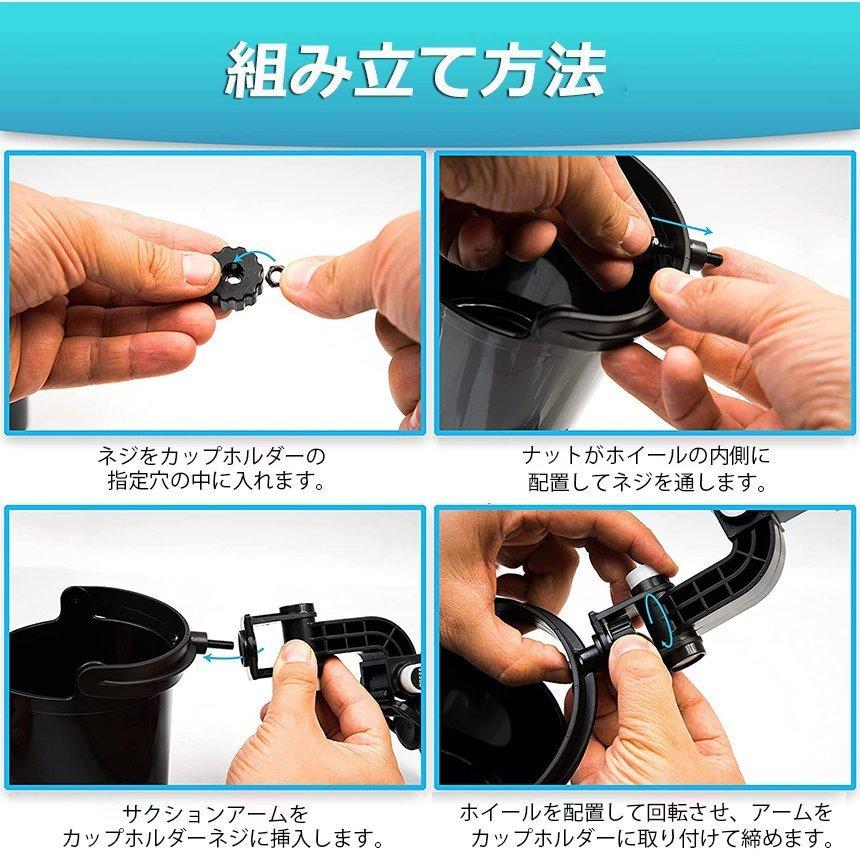 組み立て方法

ネジをカップホルダーの指定穴の中に入れます。

ナットがホイールの内側に配置してネジを通します。

サクションアームをカップホルダーネジに挿入します。

ホイールを配置して回転させ、アームをカップホルダーに取り付けて締めます。