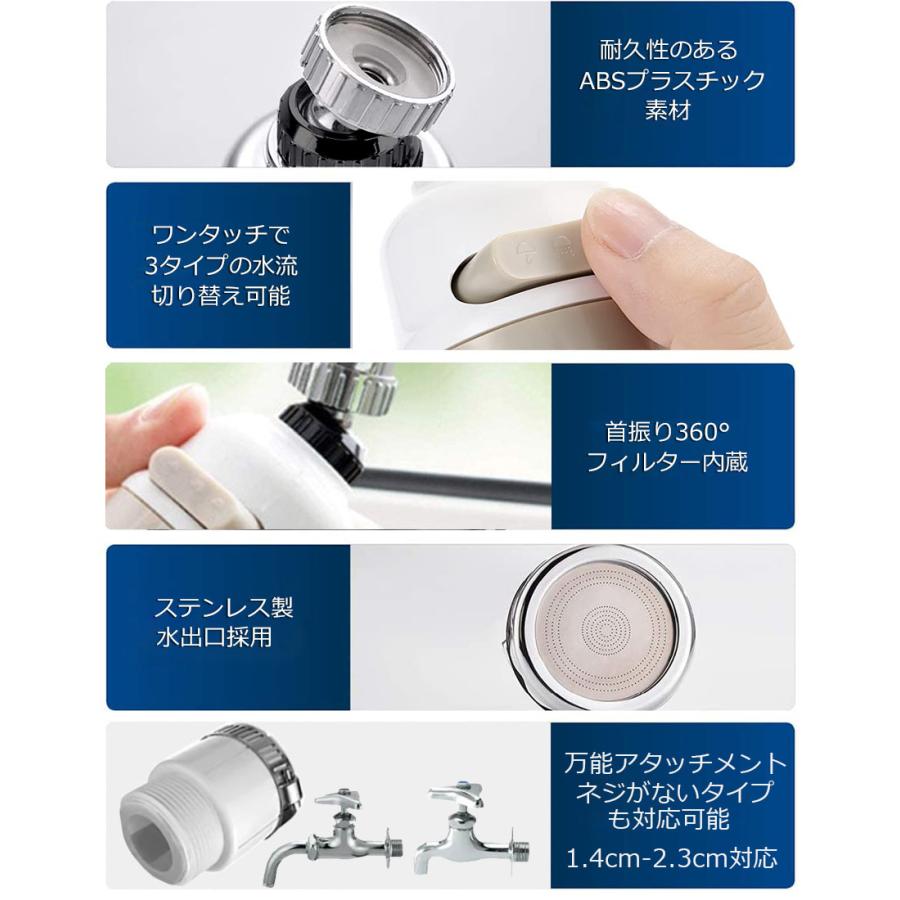 耐久性のある
ABSプラスチック
素材

ワンタッチで
3タイプの水流
切り替え可能

首振り360°
フィルター内蔵

ステンレス製
水出口採用

万能アタッチメント
ネジがないタイプ
も対応可能
1.4cm-2.3cm対応