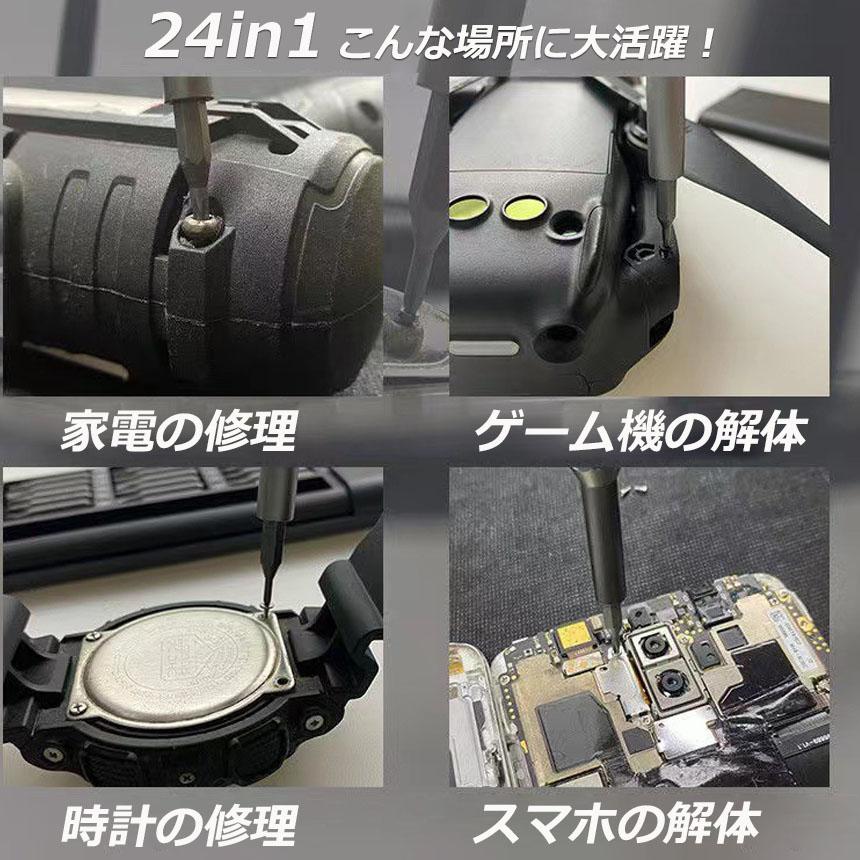 24in1 こんな場所に大活躍！

家電の修理

ゲーム機の解体

時計の修理

スマホの解体