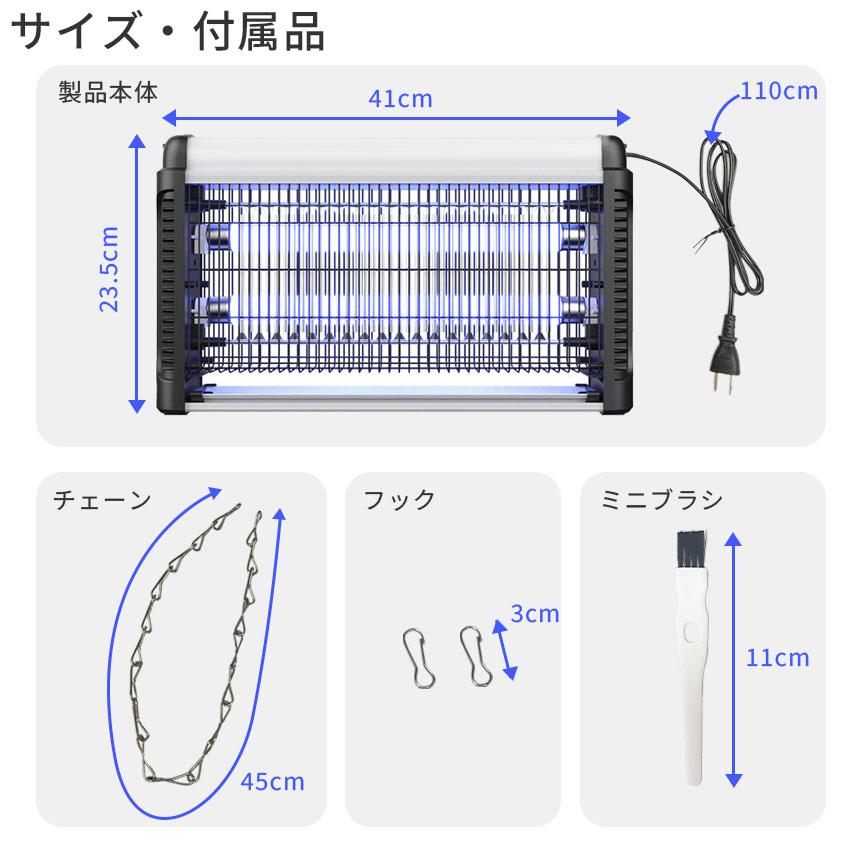 サイズ・付属品

製品本体

41cm

110cm

23.5cm

チェーン

45cm

フック

3cm

ミニブラシ

11cm