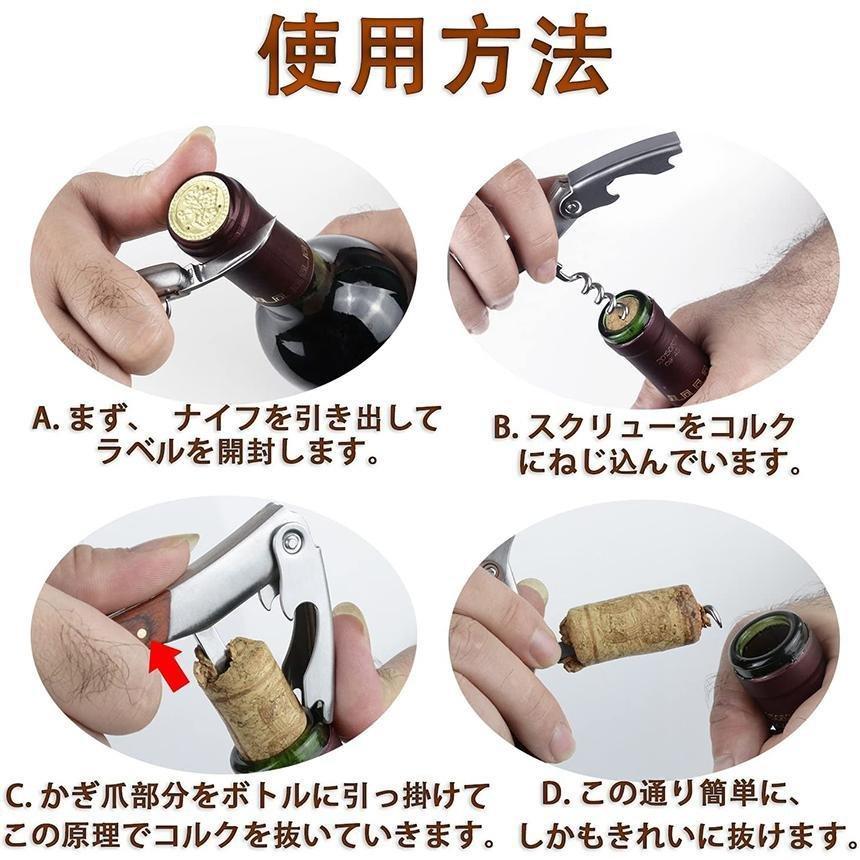 使用方法

A. まず、 ナイフを引き出して
ラベルを開封します。

B. スクリューをコルク
にねじ込んでいます。

C. かぎ爪部分をボトルに引っ掛けて
この原理でコルクを抜いていきます。

D. この通り簡単に、
しかもきれいに抜けます。