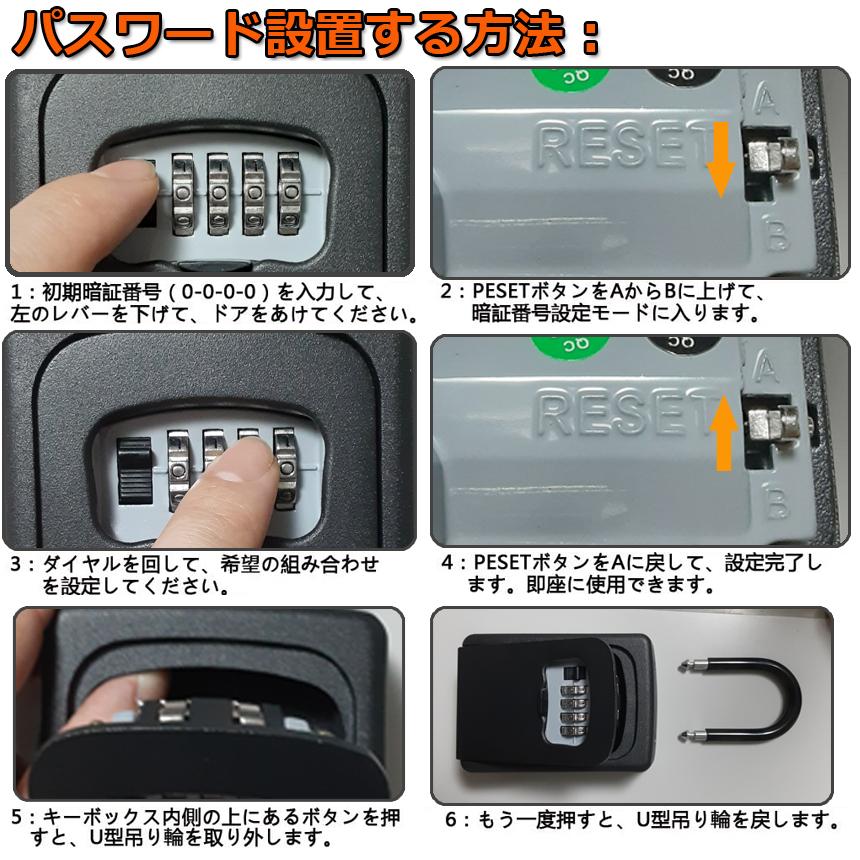 パスワード設置する方法：

RESET
A
B

1：初期暗証番号（0-0-0-0）を入力して、左のレバーを下げて、ドアをあけてください。

2：PESETボタンをAからBに上げて、暗証番号設定モードに入ります。

RESET
A
B

3：ダイヤルを回して、希望の組み合わせを設定してください。

4：PESETボタンをAに戻して、設定完了します。即座に使用できます。

5：キーボックス内側の上にあるボタンを押すと、U型吊り輪を取り外します。

6：もう一度押すと、U型吊り輪を戻します。