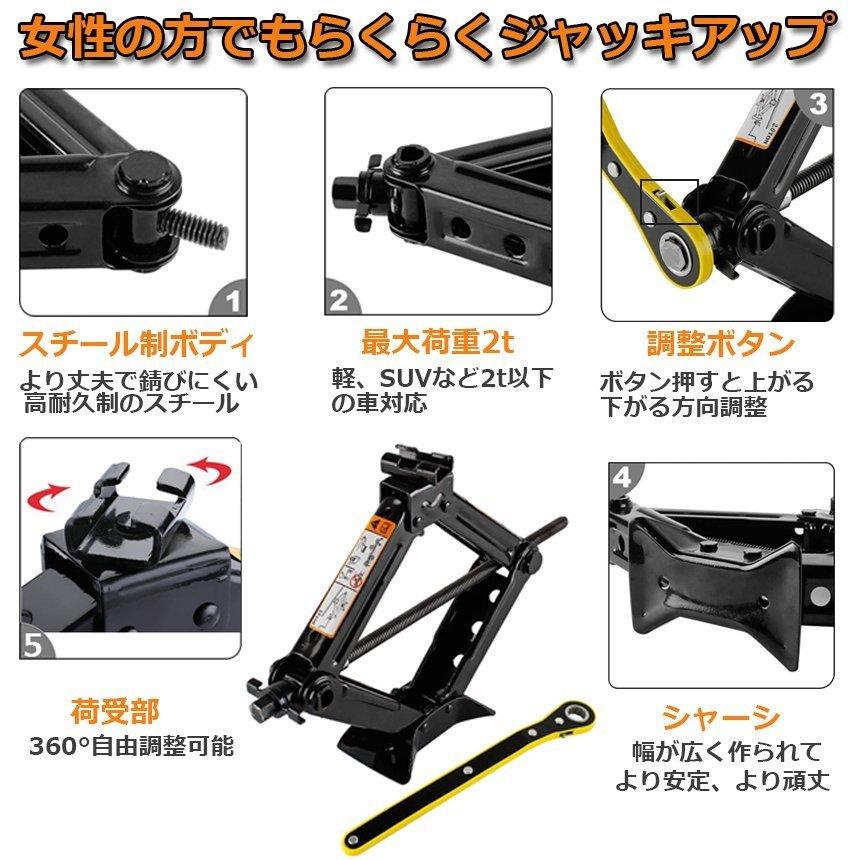 女性の方でもらくらくジャッキアップ

1

スチール制ボディ

より丈夫で錆びにくい高耐久制のスチール

2

最大荷重2t

軽、SUVなど2t以下の車対応

3

調整ボタン

ボタン押すと上がる下がる方向調整

5

荷受部

360°自由調整可能

4

シャーシ

幅が広く作られてより安定、より頑丈