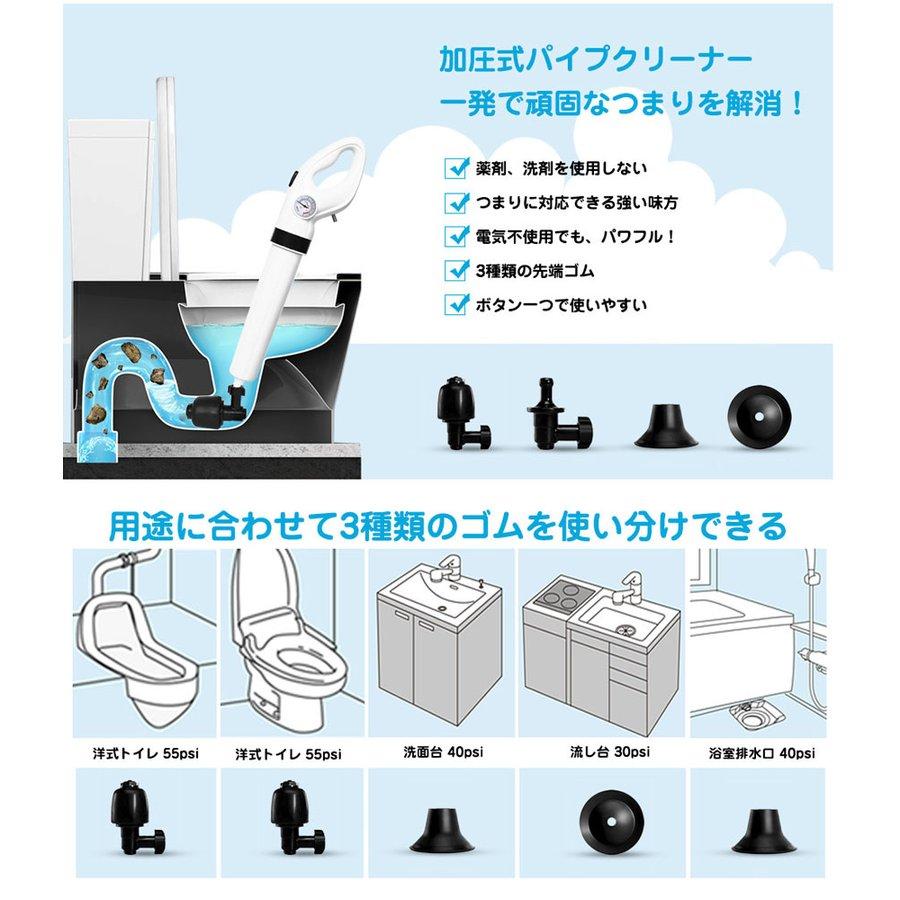 加圧式パイプクリーナー
一発で頑固なつまりを解消！

薬剤、洗剤を使用しない
つまりに対応できる強い味方
電気不使用でも、パワフル！
3種類の先端ゴム
ボタン一つで使いやすい

用途に合わせて3種類のゴムを使い分けできる

洋式トイレ 55psi
洋式トイレ 55psi
洗面台 40psi
流し台 30psi
浴室排水口 40psi