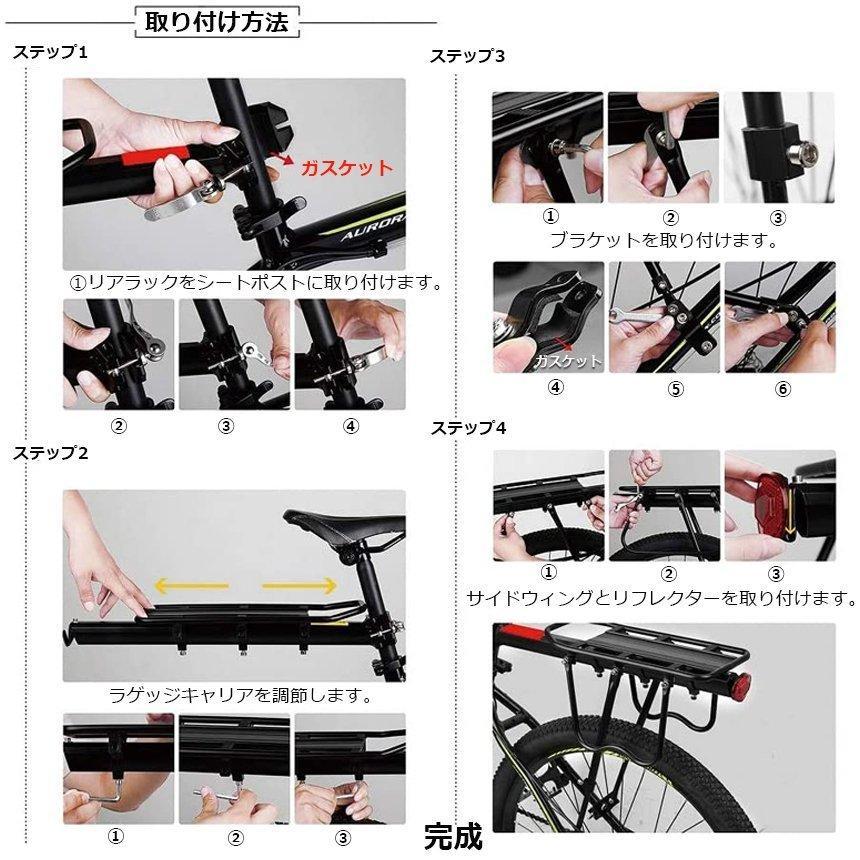 取り付け方法

ステップ1

ガスケット

AURORA

①リアラックをシートポストに取り付けます。

②

③

④

ステップ2

ラゲッジキャリアを調節します。

①

②

③

ステップ3

①

②

③

ブラケットを取り付けます。

ガスケット

④

⑤

⑥

ステップ4

①

②

③

サイドウィングとリフレクターを取り付けます。

完成