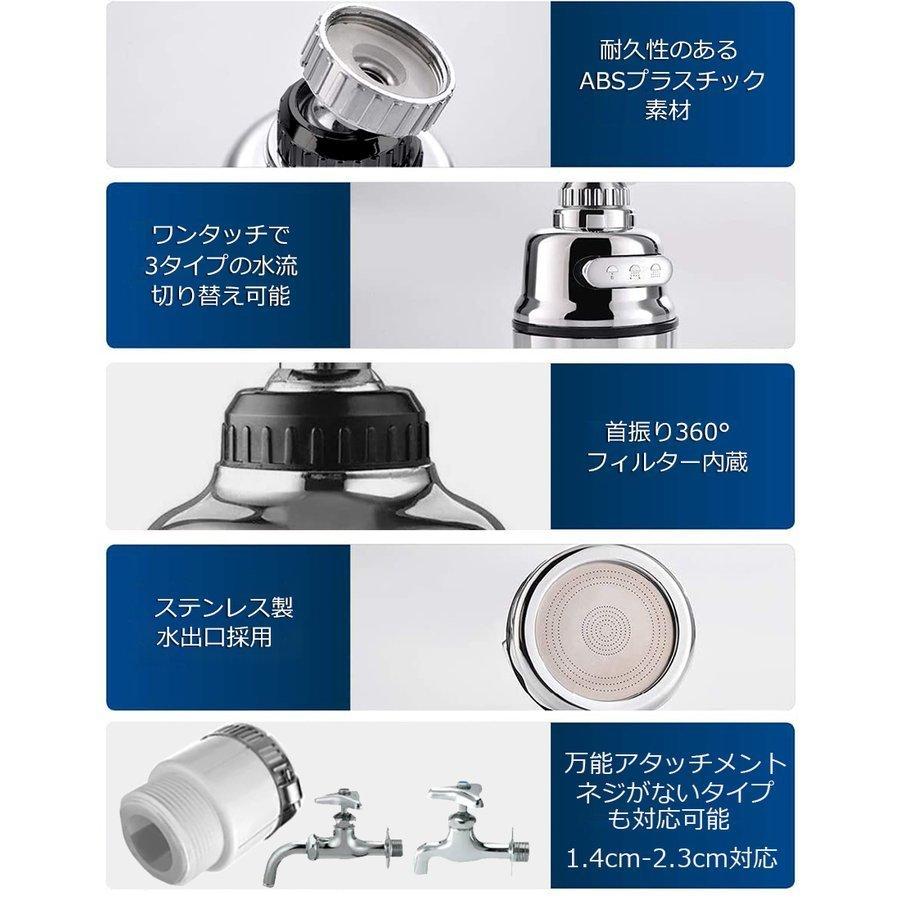 耐久性のある
ABSプラスチック
素材

ワンタッチで
3タイプの水流
切り替え可能

首振り360°
フィルター内蔵

ステンレス製
水出口採用

万能アタッチメント
ネジがないタイプ
も対応可能
1.4cm-2.3cm対応