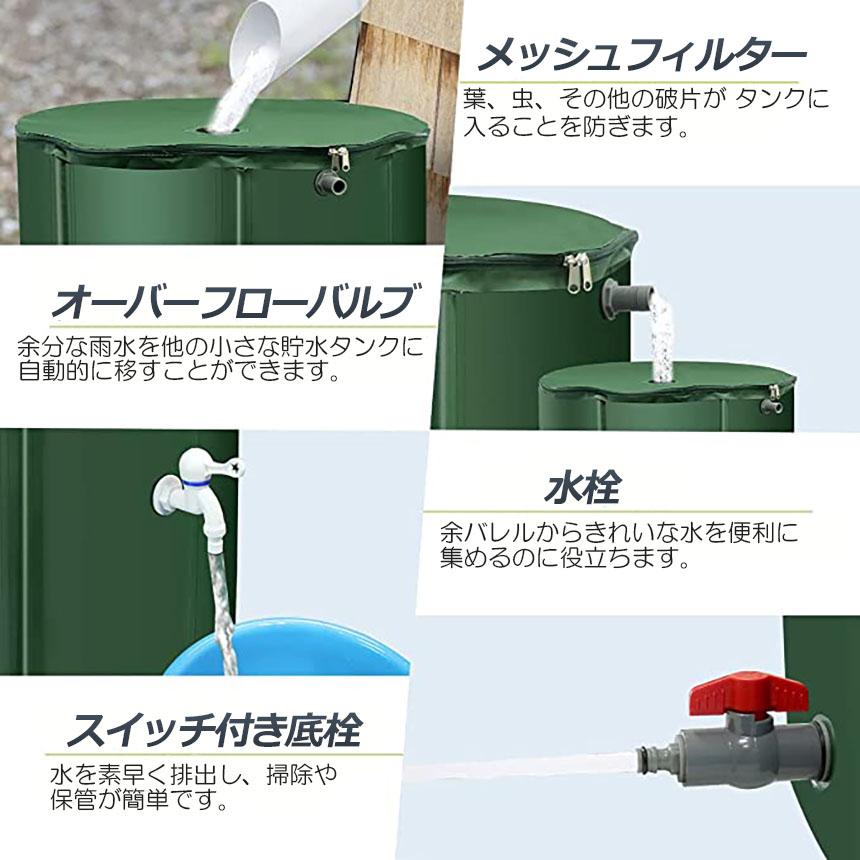 メッシュフィルター

葉、虫、その他の破片が タンクに入ることを防ぎます。

オーバーフローバルブ

余分な雨水を他の小さな貯水タンクに自動的に移すことができます。

水栓

余バレルからきれいな水を便利に集めるのに役立ちます。

スイッチ付き底栓

水を素早く排出し、掃除や保管が簡単です。