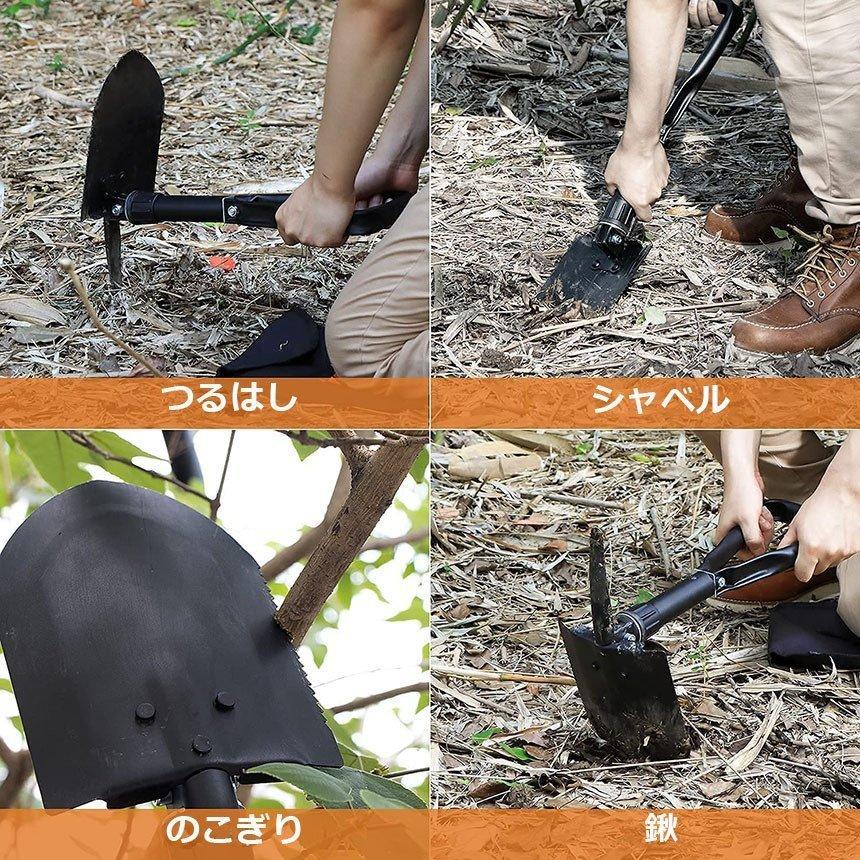 つるはし

シャベル

のこぎり

鍬