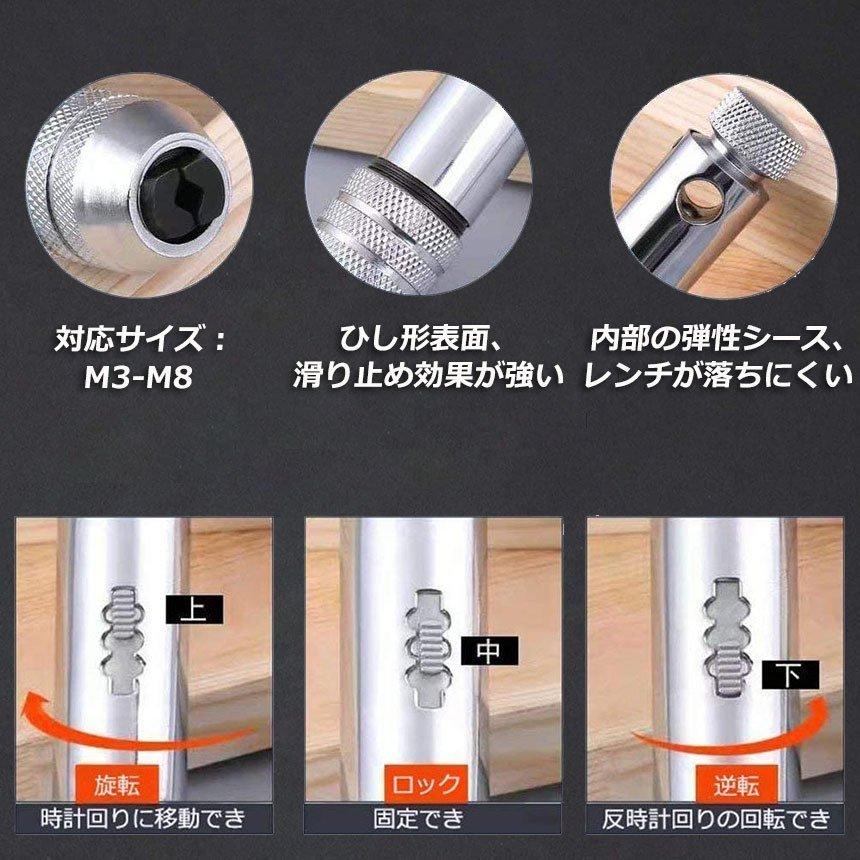 対応サイズ：
M3-M8

ひし形表面、
滑り止め効果が強い

内部の弾性シース、
レンチが落ちにくい

上

旋転

時計回りに移動でき

中

ロック

固定でき

下

逆転

反時計回りの回転でき