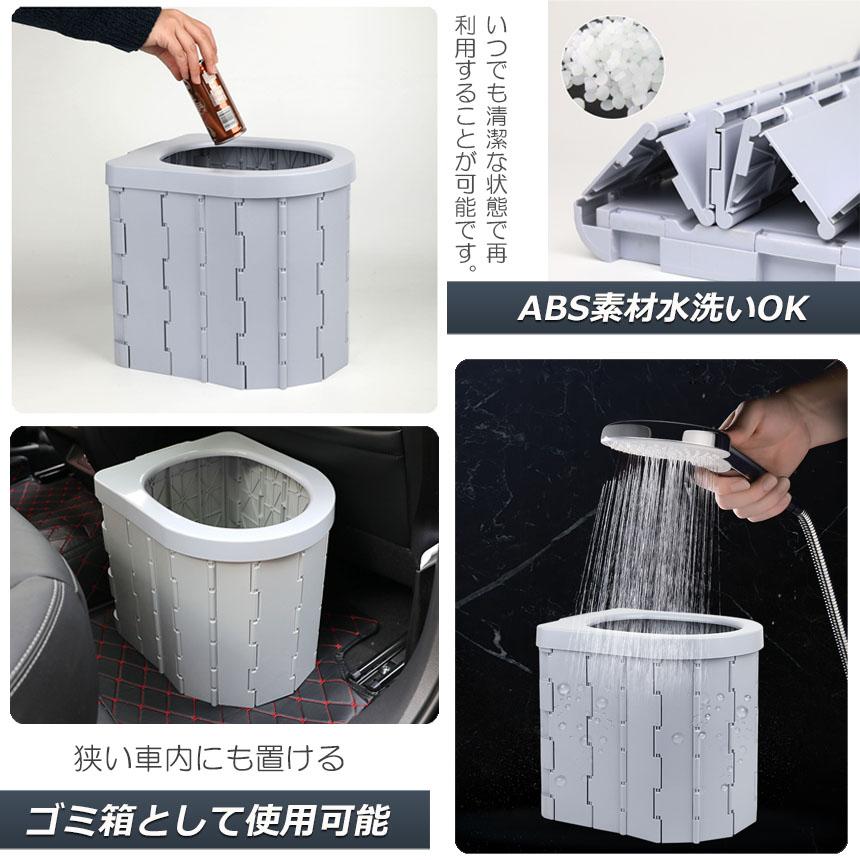 いつでも清潔な状態で再利用することが可能です。

ABS素材水洗いOK

狭い車内にも置ける

ゴミ箱として使用可能