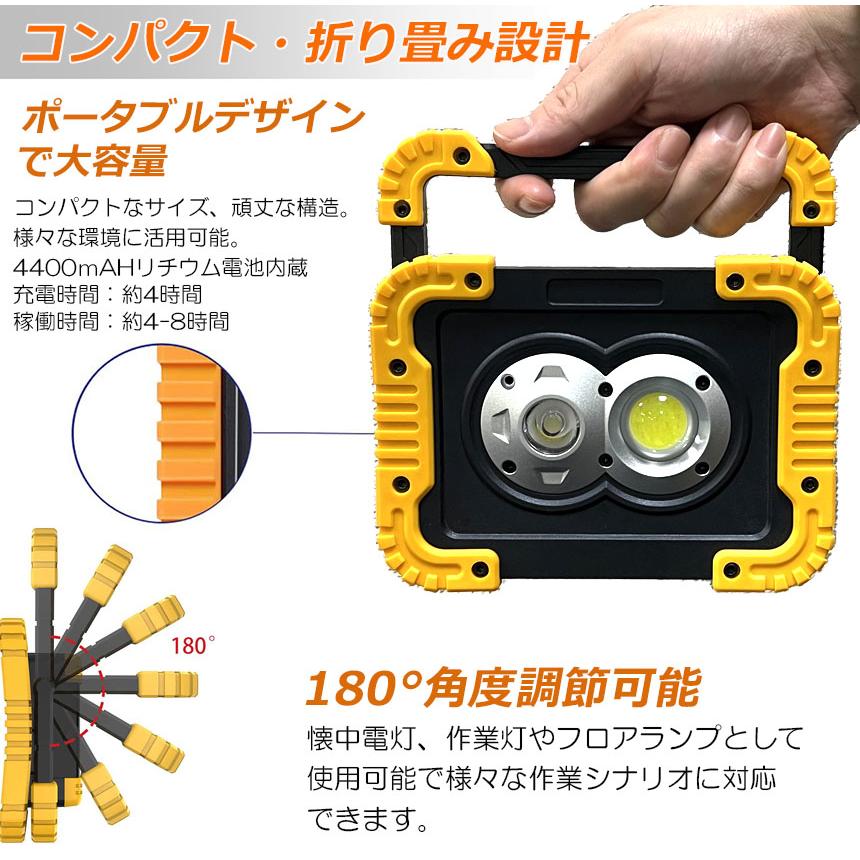 コンパクト・折り畳み設計

ポータブルデザインで大容量

コンパクトなサイズ、頑丈な構造。
様々な環境に活用可能。
4400mAHリチウム電池内蔵
充電時間：約4時間
稼働時間：約4-8時間

180°

180°角度調節可能

懐中電灯、作業灯やフロアランプとして使用可能で様々な作業シナリオに対応できます。