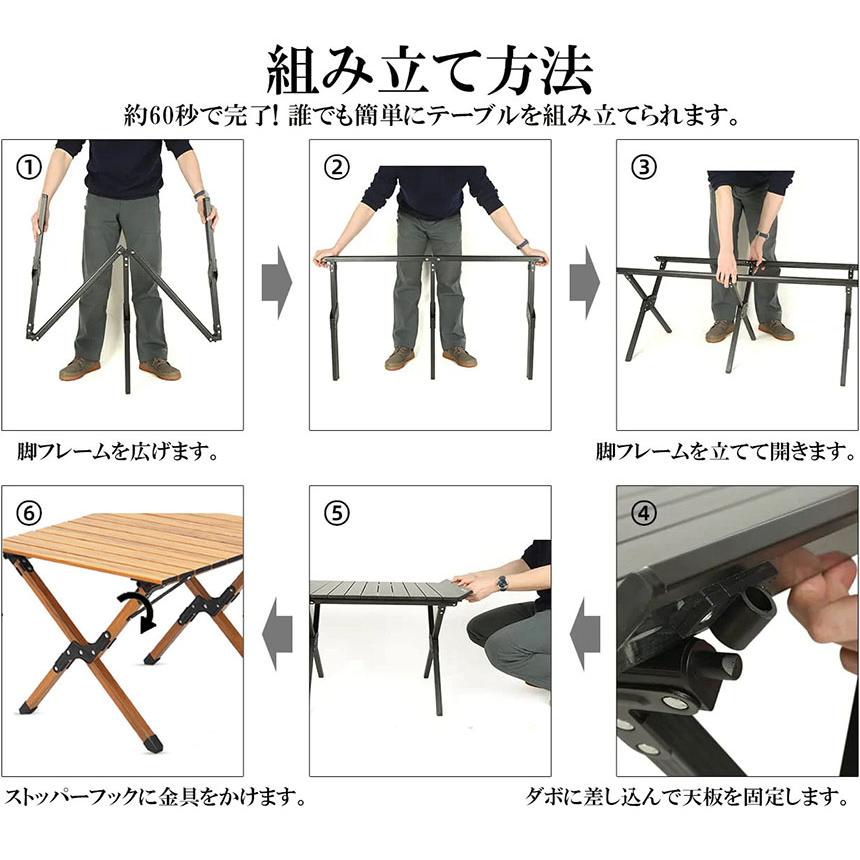 組み立て方法
約60秒で完了！誰でも簡単にテーブルを組み立てられます。

①

②

③

脚フレームを広げます。

脚フレームを立てて開きます。

⑥

⑤

④

ストッパーフックに金具をかけます。

ダボに差し込んで天板を固定します。