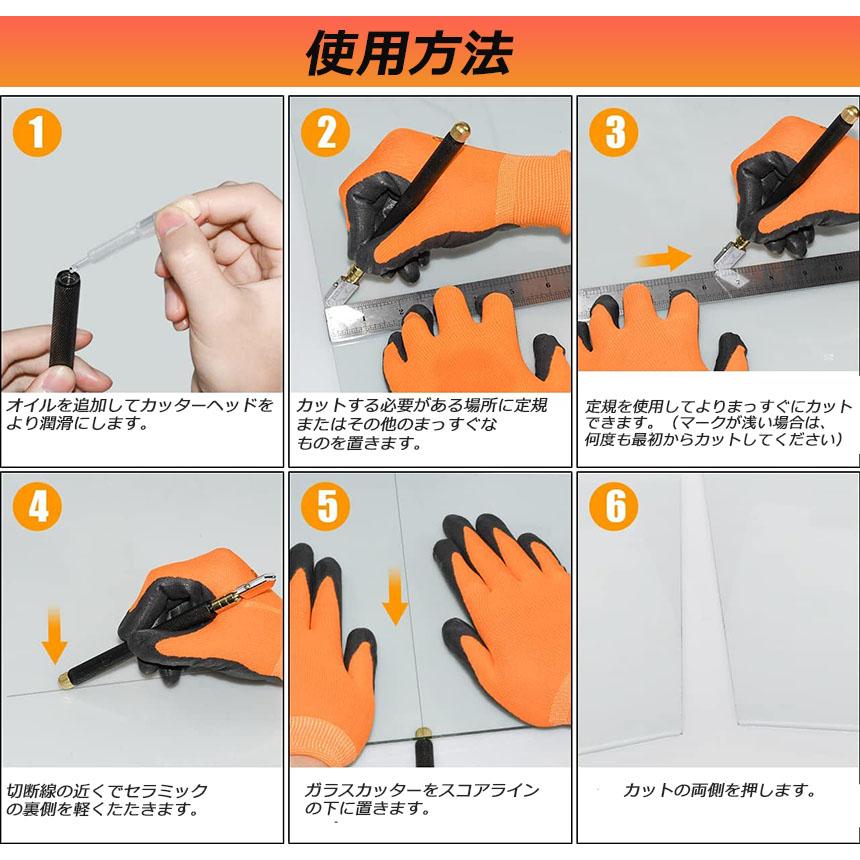 使用方法

1

オイルを追加してカッターヘッドをより潤滑にします。

2

カットする必要がある場所に定規またはその他のまっすぐなものを置きます。

3

定規を使用してよりまっすぐにカットできます。（マークが浅い場合は、何度も最初からカットしてください）

4

切断線の近くでセラミックの裏側を軽くたたきます。

5

ガラスカッターをスコアラインの下に置きます。

6

カットの両側を押します。