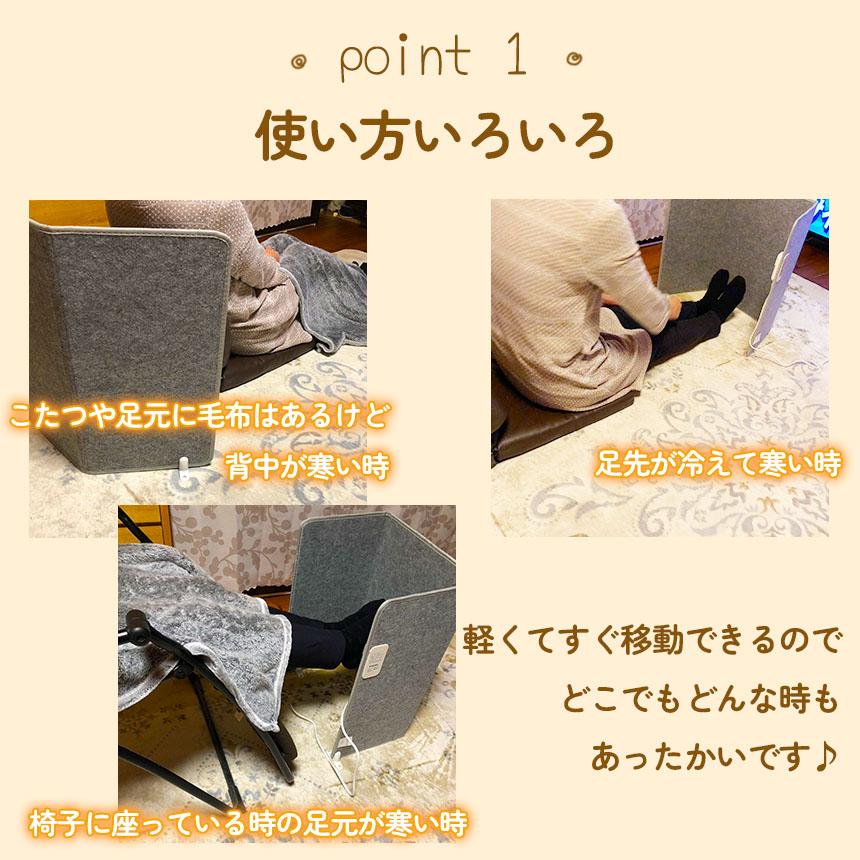 point 1

使い方いろいろ

こたつや足元に毛布はあるけど
背中が寒い時

足先が冷えて寒い時

軽くてすぐ移動できるので
どこでもどんな時も
あったかいです♪

椅子に座っている時の足元が寒い時