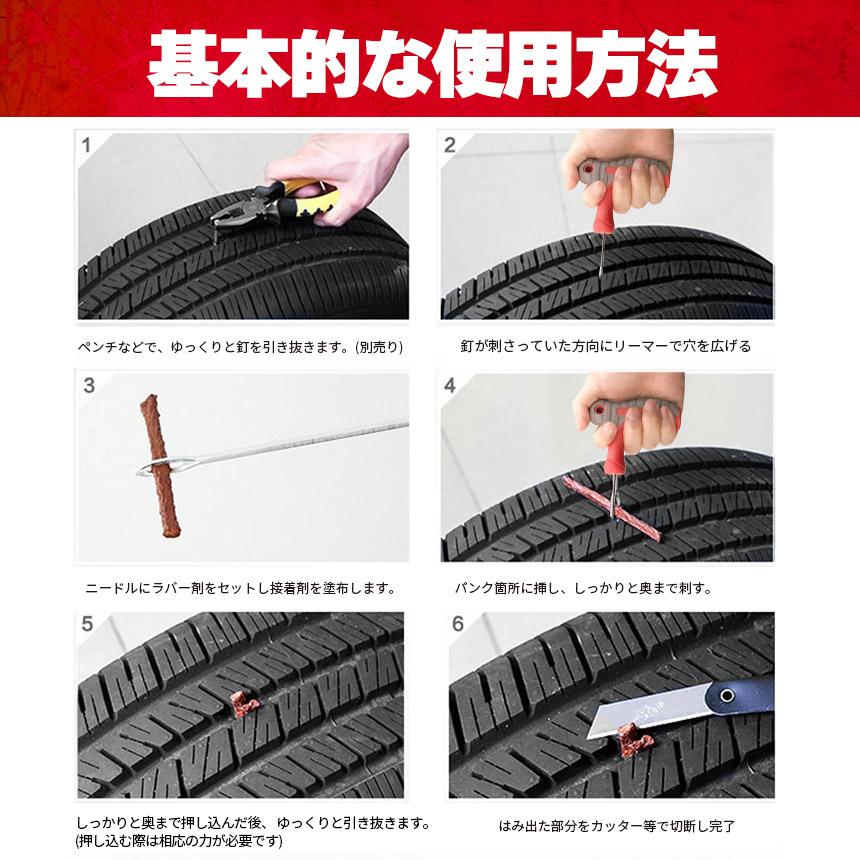 基本的な使用方法

1

ペンチなどで、ゆっくりと釘を引き抜きます。(別売り)

2

釘が刺さっていた方向にリーマーで穴を広げる

3

ニードルにラバー剤をセットし接着剤を塗布します。

4

パンク箇所に挿し、しっかりと奥まで刺す。

5

しっかりと奥まで押し込んだ後、ゆっくりと引き抜きます。(押し込む際は相応の力が必要です)

6

はみ出た部分をカッター等で切断し完了